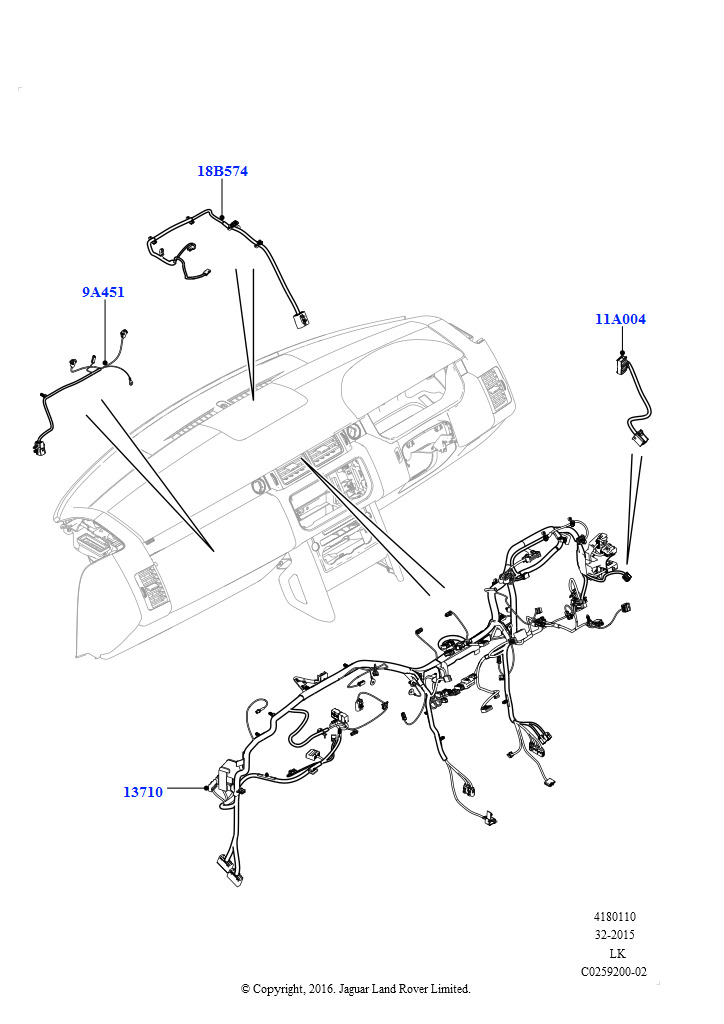 18B574

9A451

11A004

13710

4180110
32-2015
LK
C0259200-02

© Copyright, 2016. Jaguar Land Rover Limited.