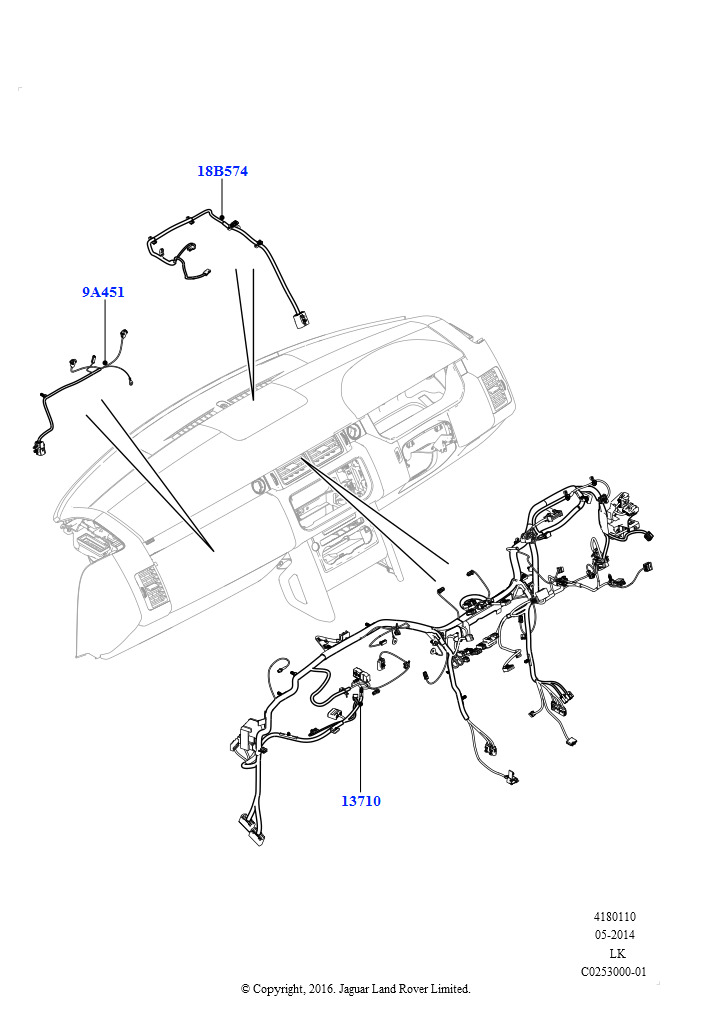 18B574

9A451

13710

4180110
05-2014
LK
C0253000-01

© Copyright, 2016. Jaguar Land Rover Limited.