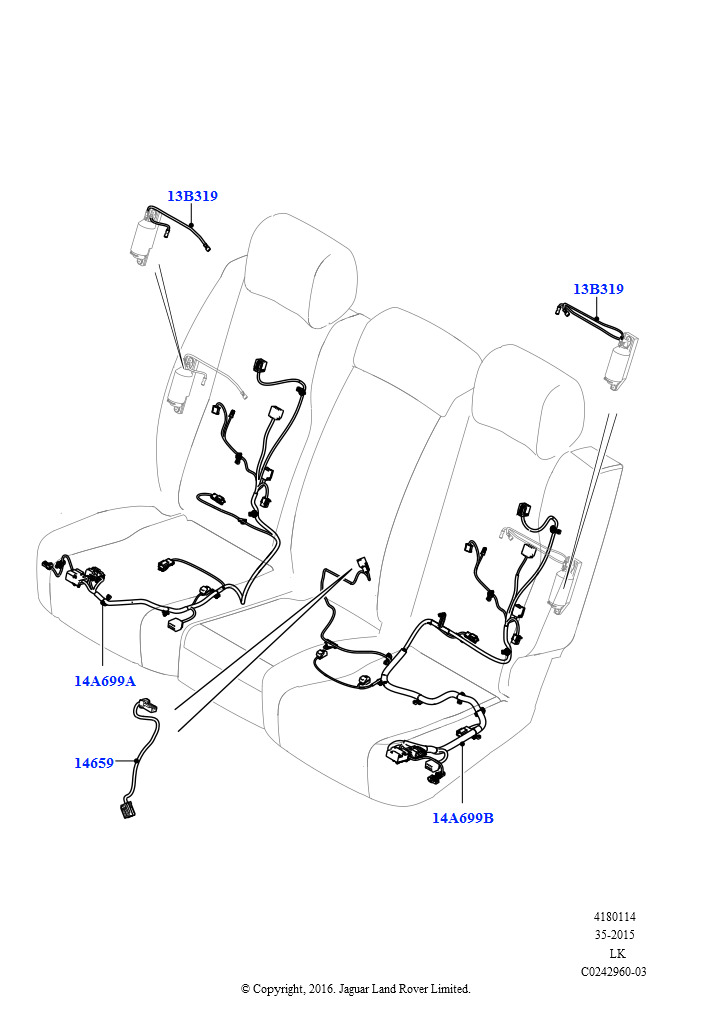 13B319

13B319

14A699A

14659

14A699B

4180114
35-2015
LK
C0242960-03

© Copyright, 2016. Jaguar Land Rover Limited.