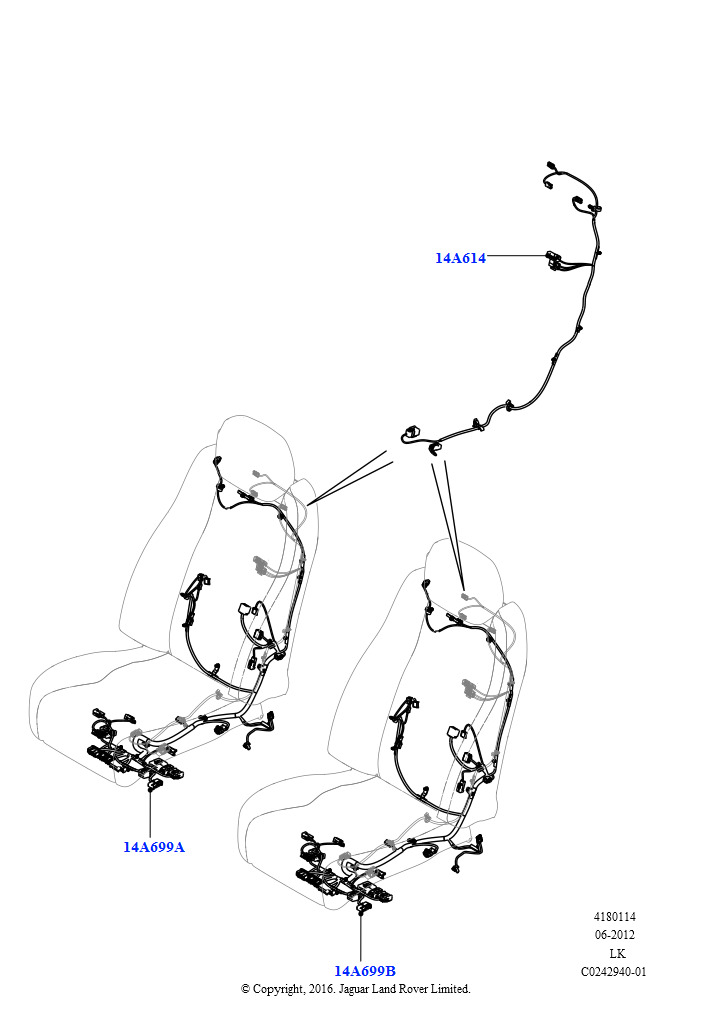 14A614

14A699A

14A699B

4180114
06-2012
LK
C0242940-01

© Copyright, 2016. Jaguar Land Rover Limited.