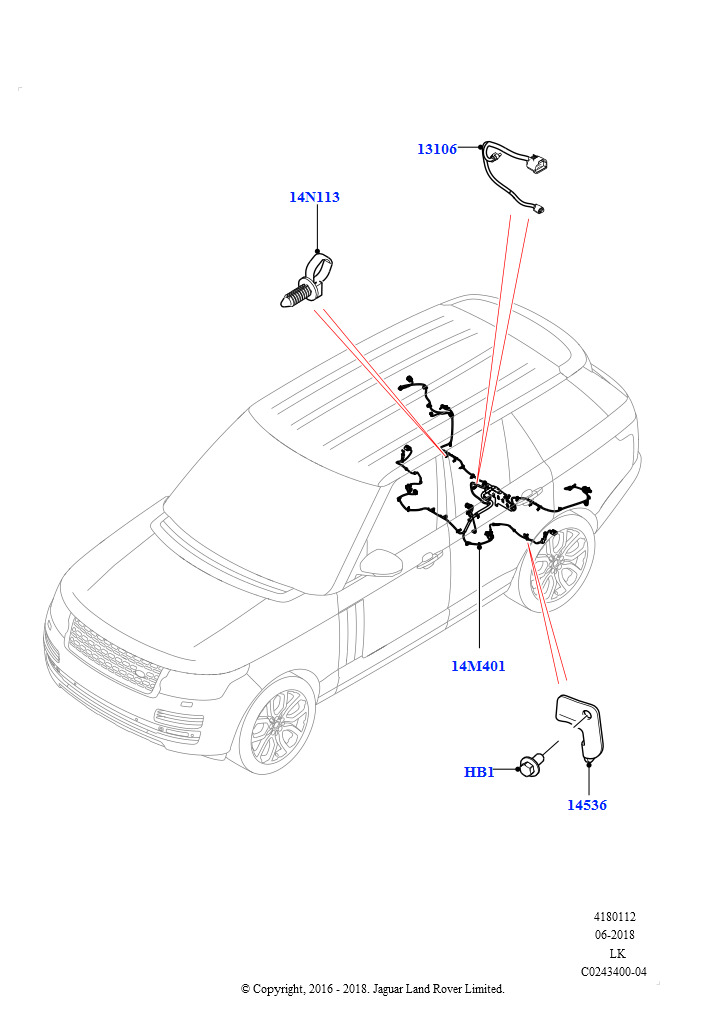 13106

14N113

14M401

HB1

14536

4180112
06-2018
LK
C0243400-04

© Copyright, 2016 - 2018. Jaguar Land Rover Limited.