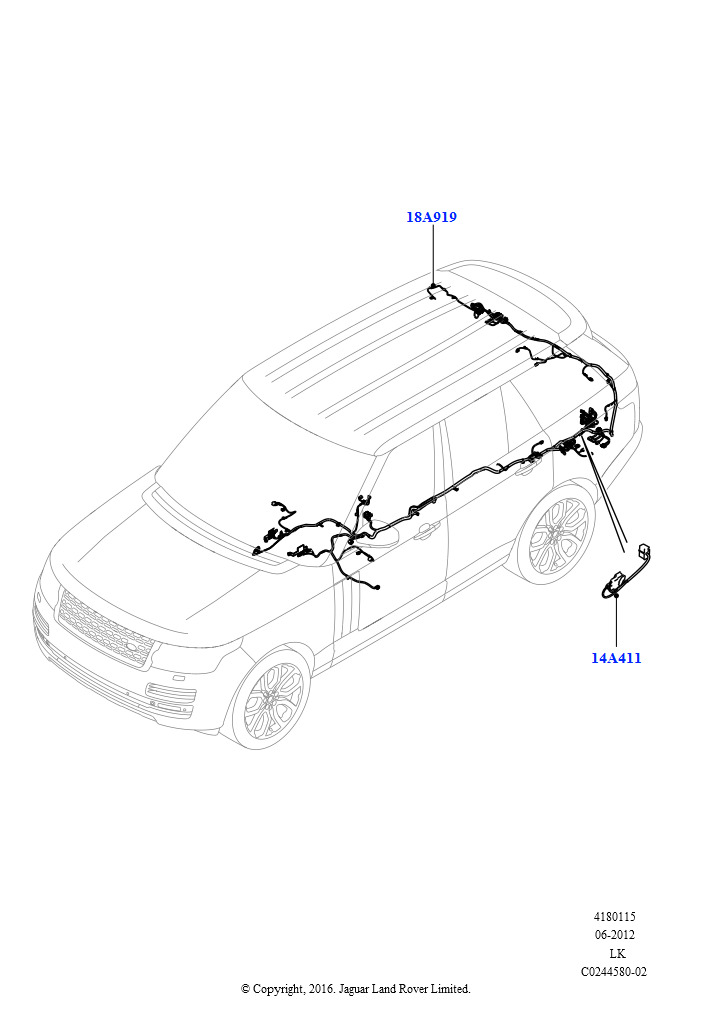 18A919

14A411

4180115
06-2012
LK
C0244580-02

© Copyright, 2016. Jaguar Land Rover Limited.