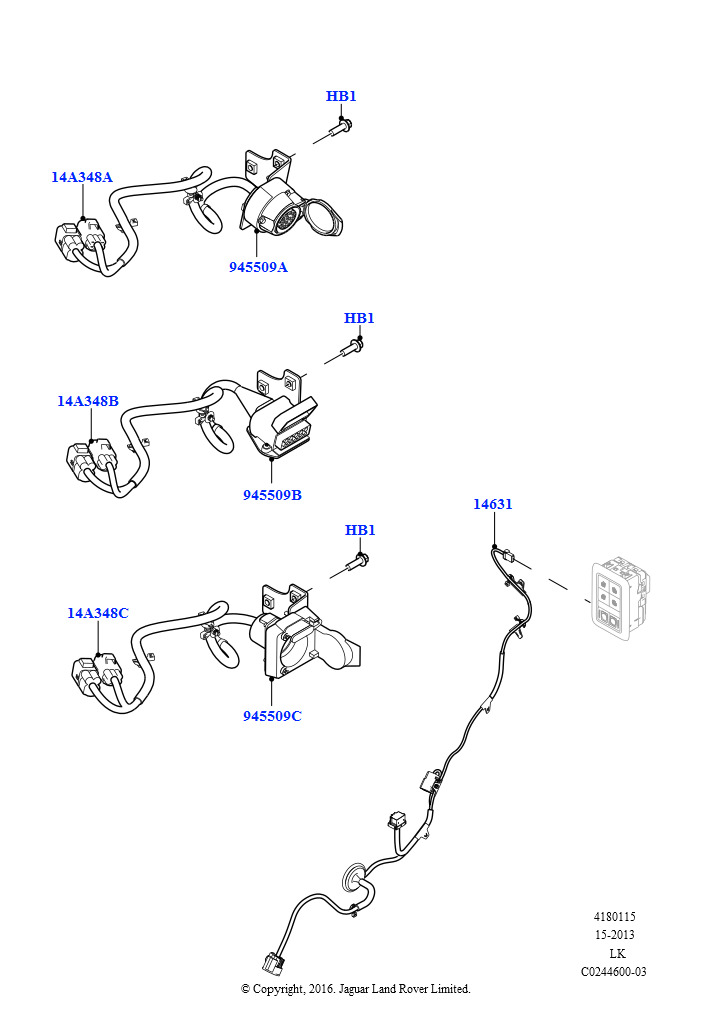 HB1
14A348A
945509A
HB1
14A348B
945509B
14631
HB1
14A348C
945509C
4180115
15-2013
LK
C0244600-03
© Copyright, 2016. Jaguar Land Rover Limited.