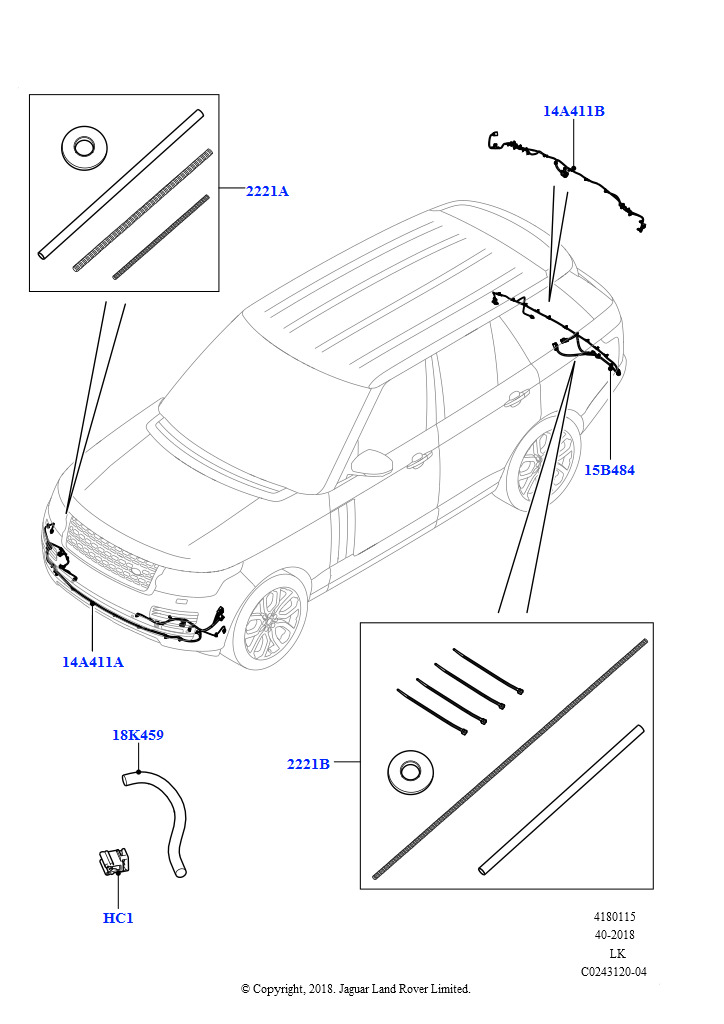 14A411B

2221A

15B484

14A411A

18K459

2221B

HC1

4180115
40-2018
LK
C0243120-04

© Copyright, 2018. Jaguar Land Rover Limited.