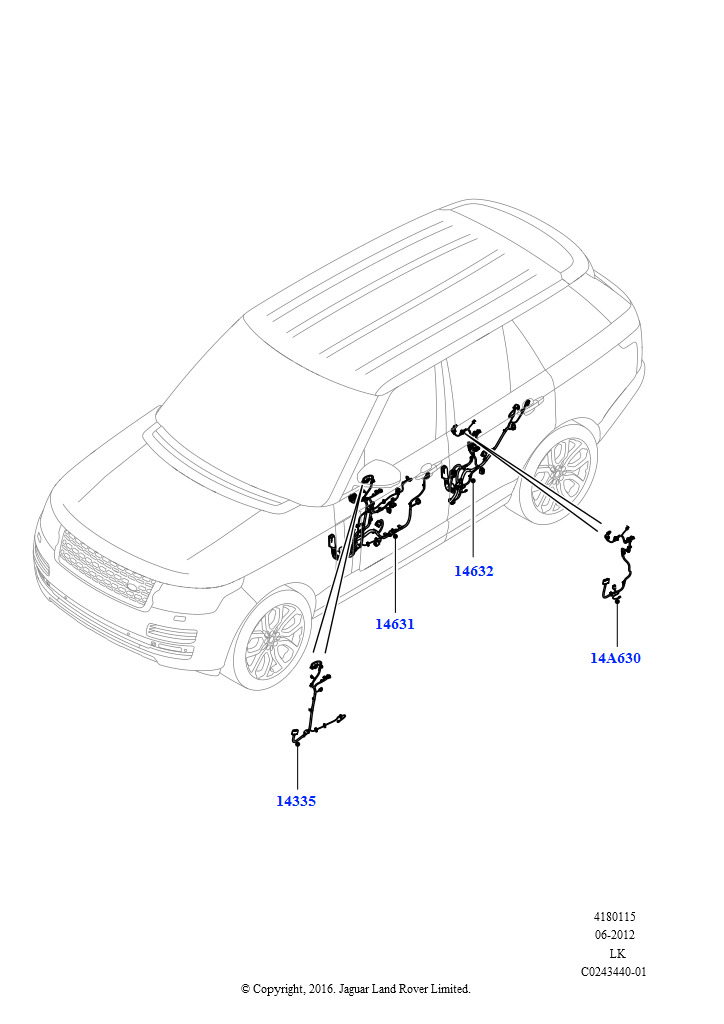 14632

14631

14A630

14335

4180115
06-2012
LK
C0243440-01

© Copyright, 2016. Jaguar Land Rover Limited.