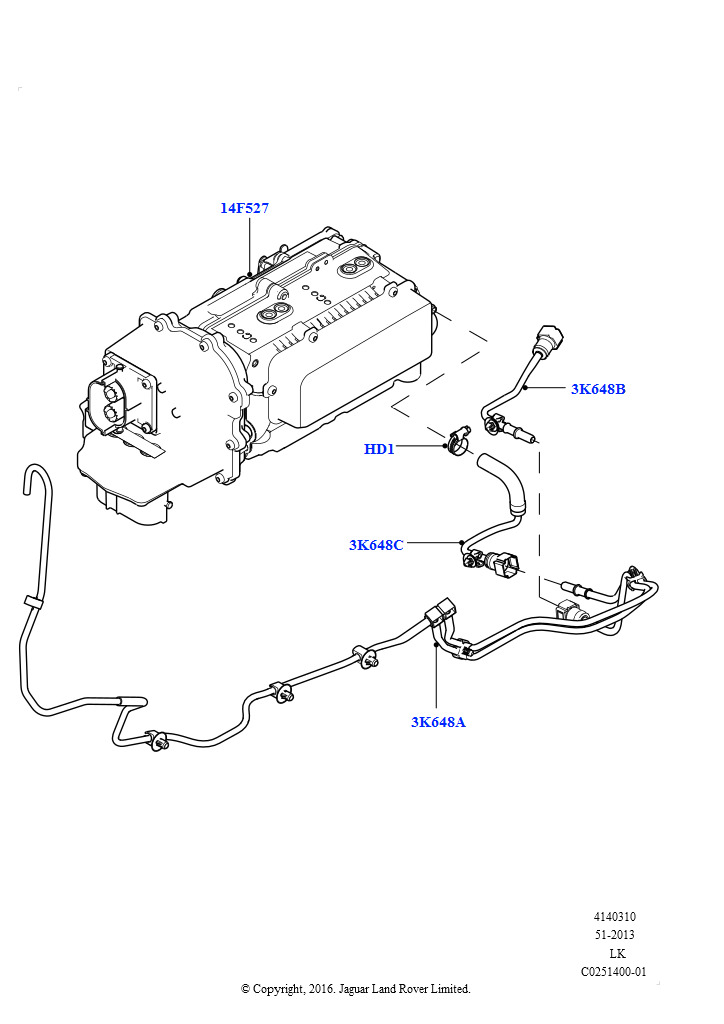 14F527

3K648B

HD1

3K648C

3K648A

4140310
51-2013
LK
C0251400-01

© Copyright, 2016. Jaguar Land Rover Limited.