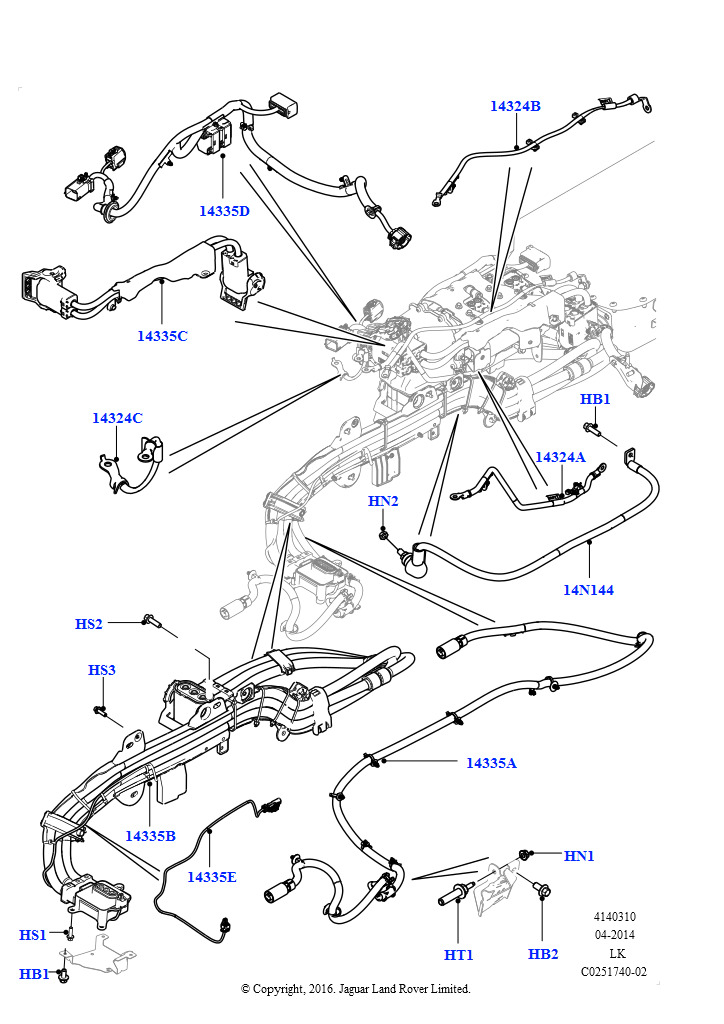 14324B

14335D

14335C

14324C

HB1

14324A

HN2

14N144

HS2

HS3

14335A

14335B

14335E

HN1

HS1

HB1

HT1

HB2

4140310
04-2014
LK
C0251740-02

© Copyright, 2016. Jaguar Land Rover Limited.