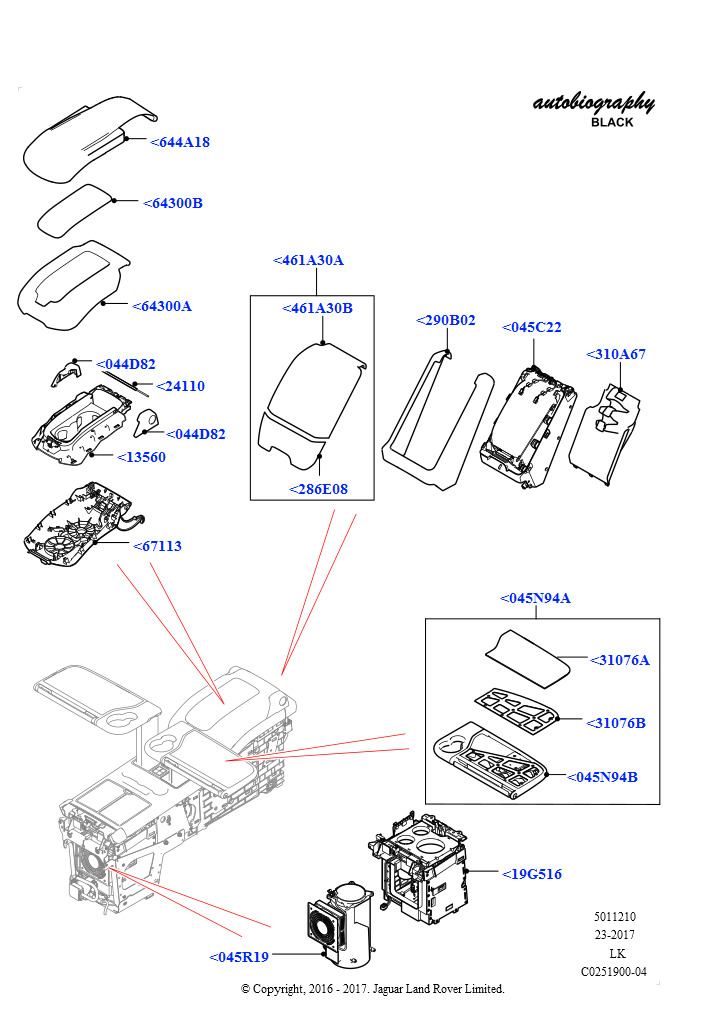 autobiography
BLACK

<644A18
<64300B
<64300A
<044D82
<24110
<044D82
<13560
<67113

<461A30A
<461A30B
<286E08
<290B02
<045C22
<310A67

<045N94A
<31076A
<31076B
<045N94B
<19G516
<045R19

5011210
23-2017
LK
C0251900-04

© Copyright, 2016 - 2017. Jaguar Land Rover Limited.