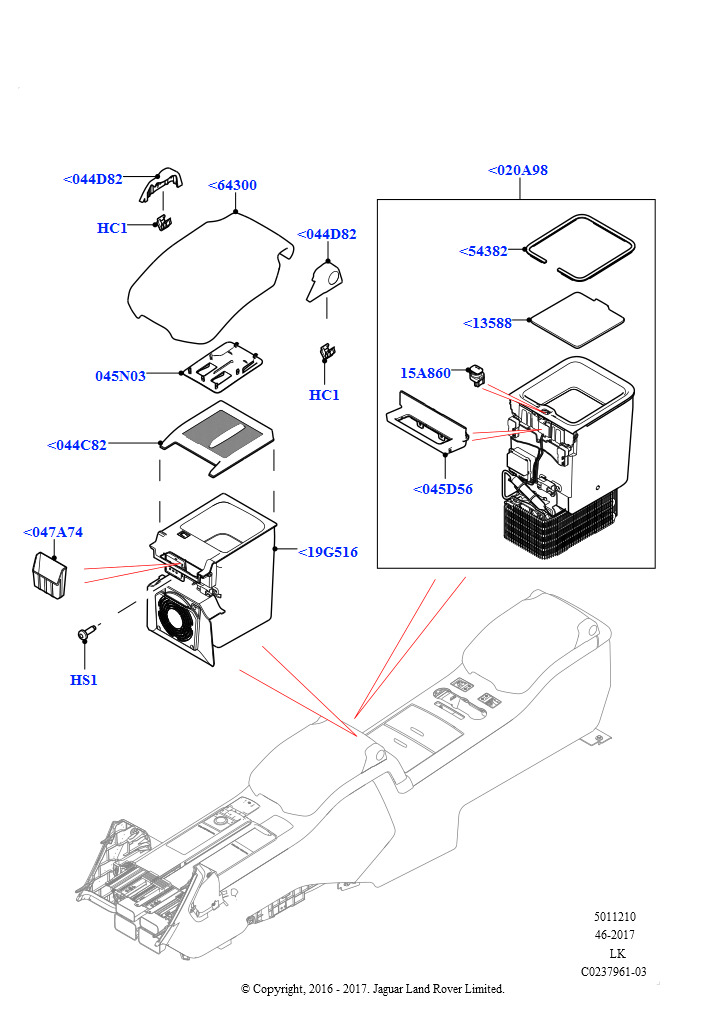 <044D82

<64300

HC1

<044D82

045N03

HC1

<044C82

<047A74

<19G516

HS1

<020A98

<54382

<13588

15A860

<045D56

5011210
46-2017
LK
C0237961-03

© Copyright, 2016 - 2017. Jaguar Land Rover Limited.