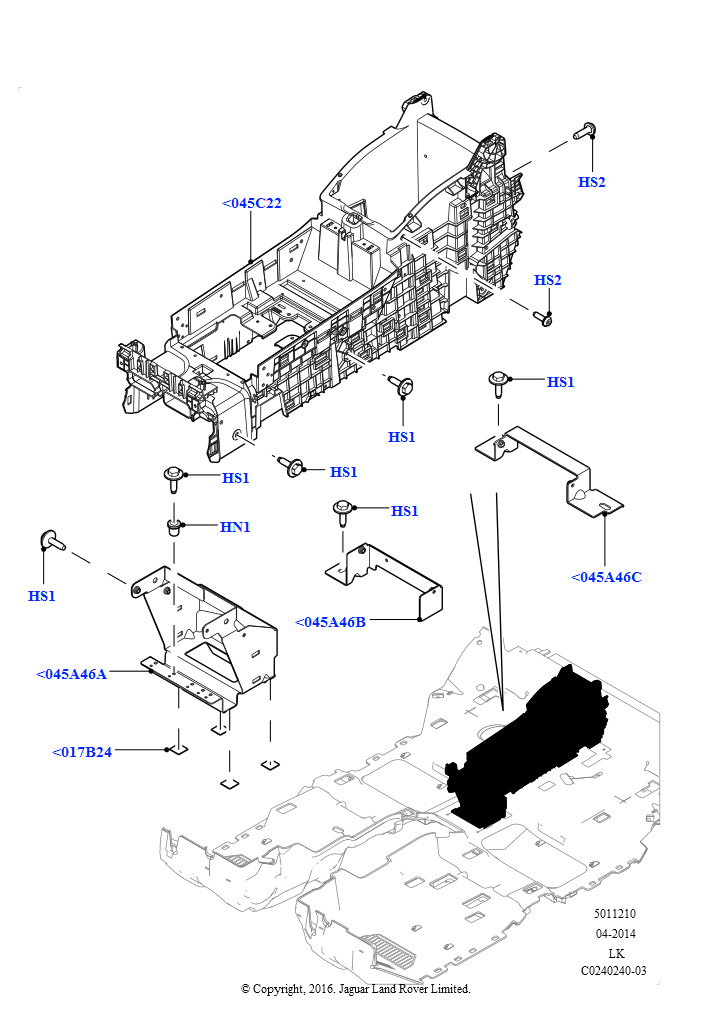 <045C22

HS2

HS2

HS1

HS1

HS1

HS1

HN1

HS1

HS1

<045A46C

<045A46B

<045A46A

<017B24

5011210
04-2014
LK
C0240240-03

© Copyright, 2016. Jaguar Land Rover Limited.