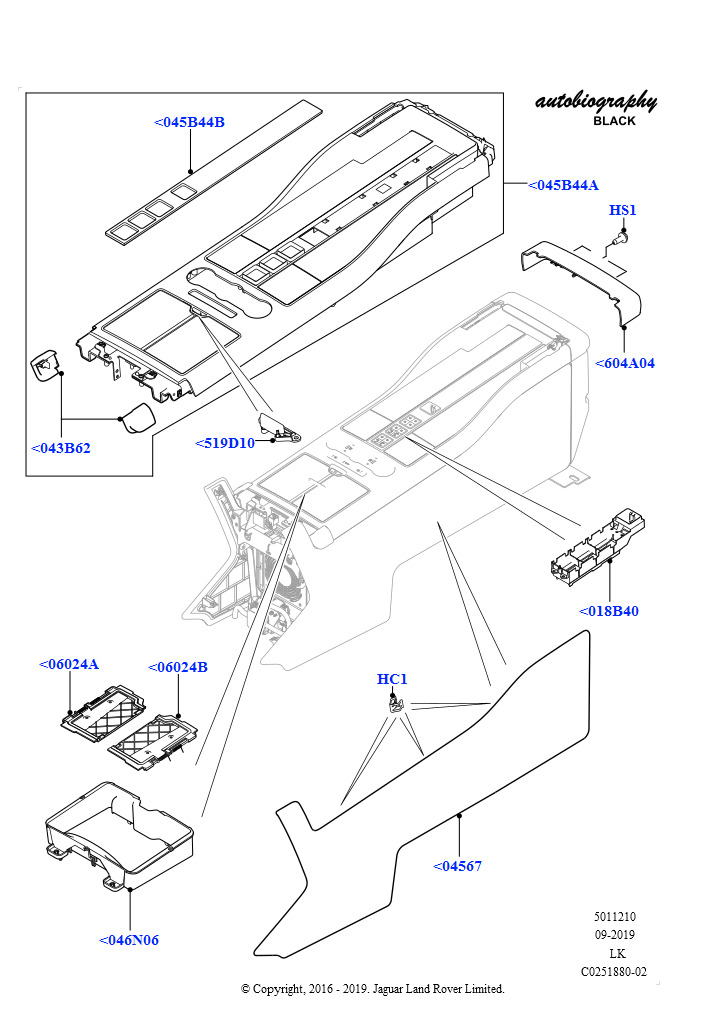 autobiography
BLACK

<045B44B

<045B44A

HS1

<604A04

<043B62

<519D10

<018B40

<06024A

<06024B

HC1

<04567

<046N06

5011210
09-2019
LK
C0251880-02

© Copyright, 2016 - 2019. Jaguar Land Rover Limited.