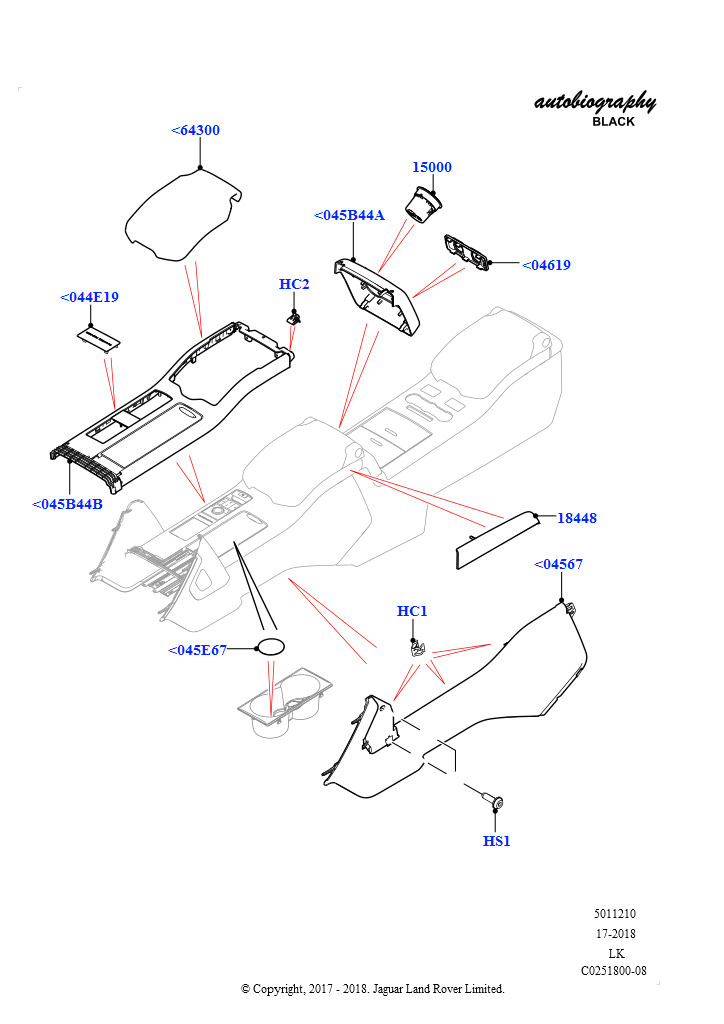 autobiography
BLACK

<64300

15000

<045B44A

<04619

HC2

<044E19

<045B44B

18448

<04567

HC1

<045E67

HS1

5011210
17-2018
LK
C0251800-08

© Copyright, 2017 - 2018. Jaguar Land Rover Limited.