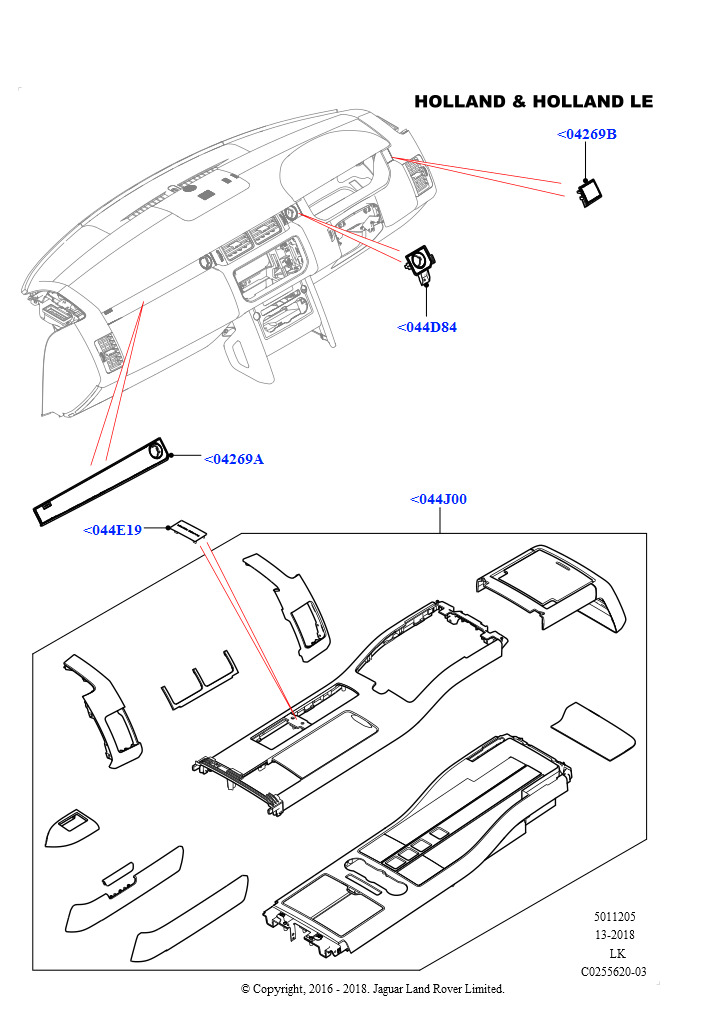 HOLLAND & HOLLAND LE

<04269B

<044D84

<04269A

<044J00

<044E19

5011205
13-2018
LK
C0255620-03

© Copyright, 2016 - 2018. Jaguar Land Rover Limited.