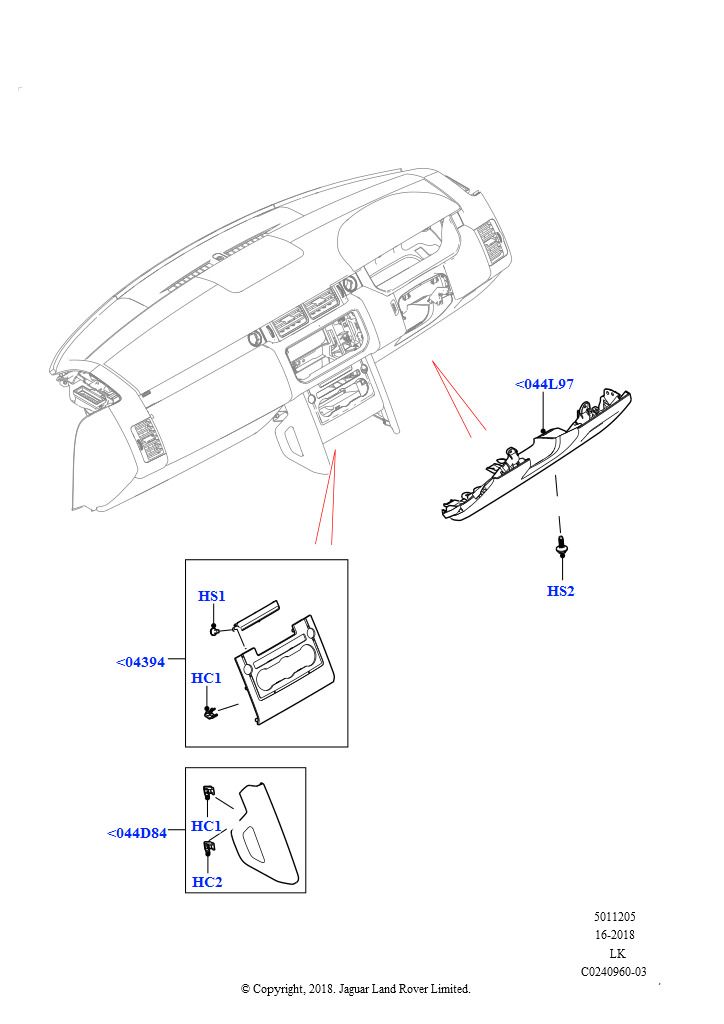 <044L97

HS2

HS1

<04394

HC1

<044D84

HC1

HC2

5011205
16-2018
LK
C0240960-03

© Copyright, 2018. Jaguar Land Rover Limited.