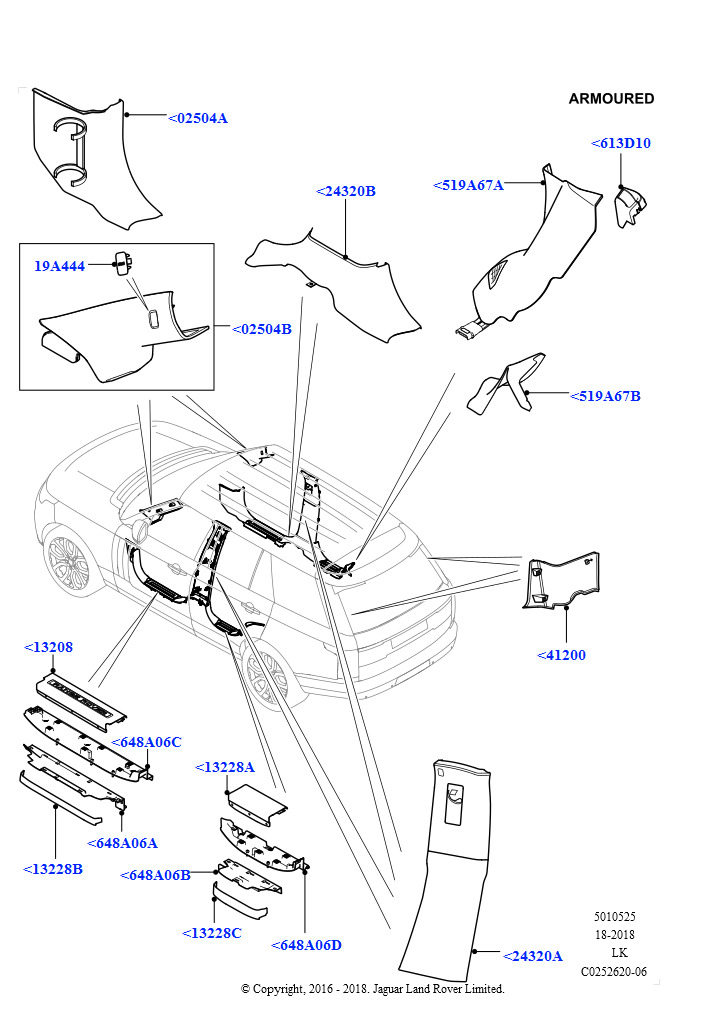 ARMOURED

<02504A

<613D10

<24320B

<519A67A

19A444

<02504B

<519A67B

<41200

<13208

<648A06C

<13228A

<648A06A

<13228B

<648A06B

<13228C

<648A06D

<24320A

5010525
18-2018
LK
C0252620-06

© Copyright, 2016 - 2018. Jaguar Land Rover Limited.