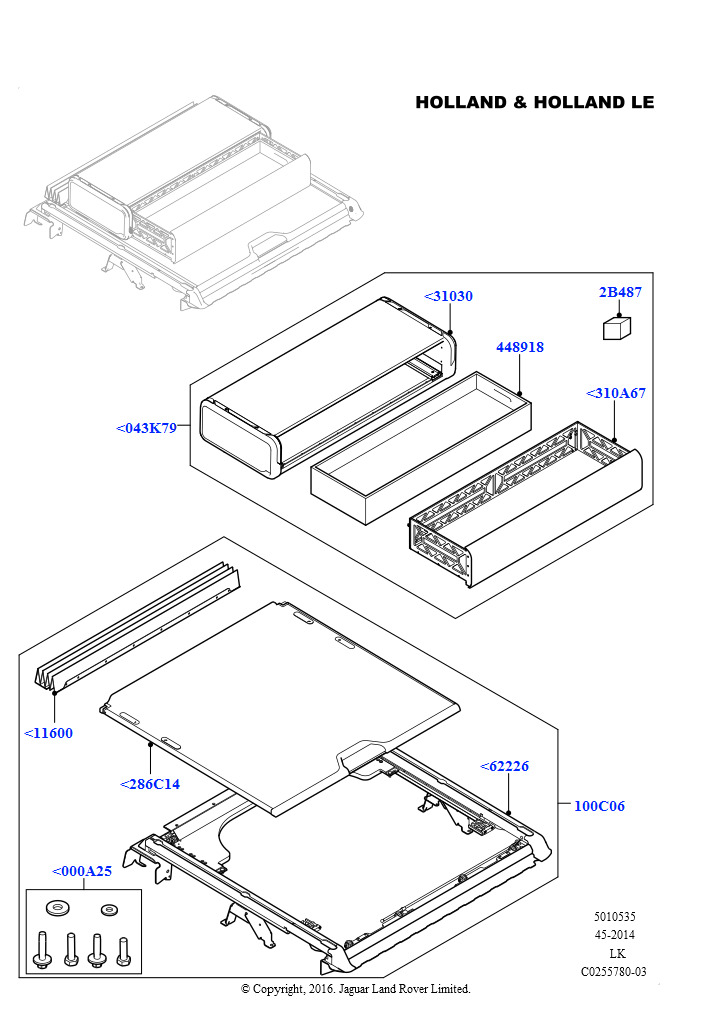 HOLLAND & HOLLAND LE

<31030

2B487

448918

<310A67

<043K79

<11600

<286C14

<62226

100C06

<000A25

5010535
45-2014
LK
C0255780-03

© Copyright, 2016. Jaguar Land Rover Limited.