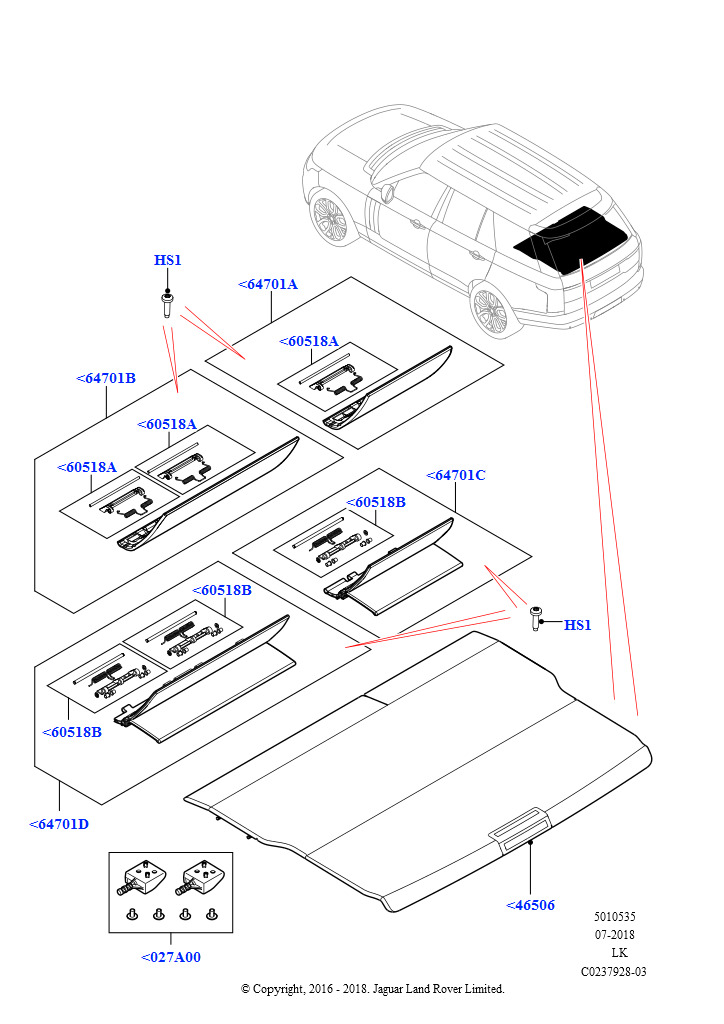 HS1

<64701A

<60518A

<64701B

<60518A

<60518A

<64701C

<60518B

<60518B

HS1

<60518B

<64701D

<46506

<027A00

5010535
07-2018
LK
C0237928-03

© Copyright, 2016 - 2018. Jaguar Land Rover Limited.