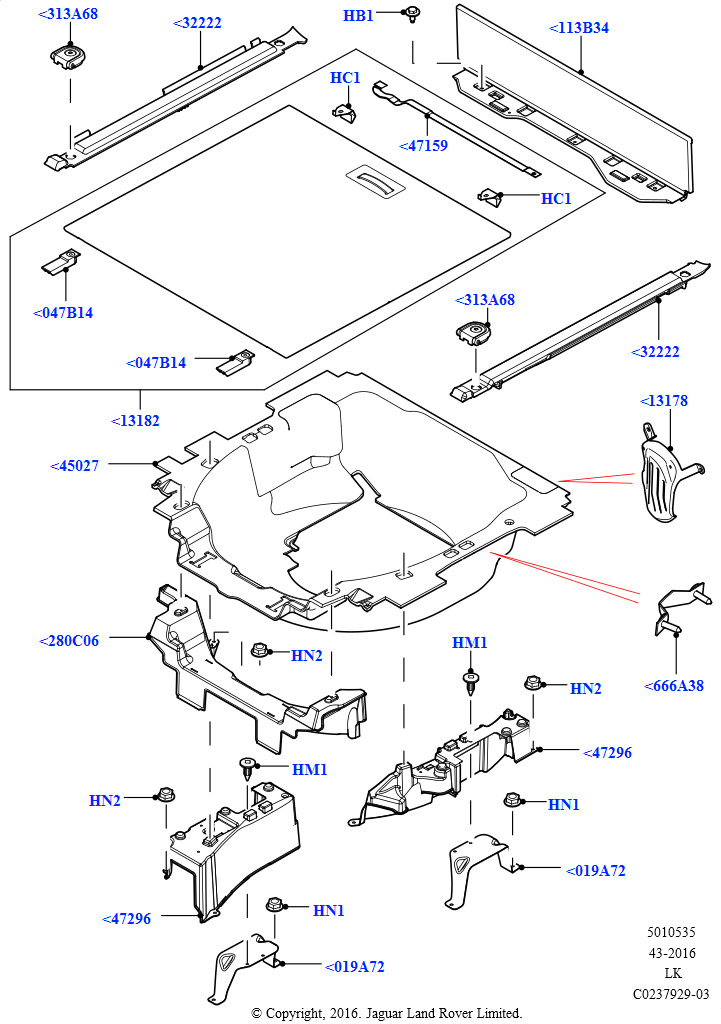 <313A68
<32222
HB1
<113B34
HC1
<47159
HC1
<047B14
<313A68
<047B14
<32222
<13182
<13178
<45027
<280C06
HN2
HM1
HN2
<666A38
<47296
HM1
HN2
HN1
<019A72
<47296
HN1
<019A72

5010535
43-2016
LK
C0237929-03

© Copyright, 2016. Jaguar Land Rover Limited.