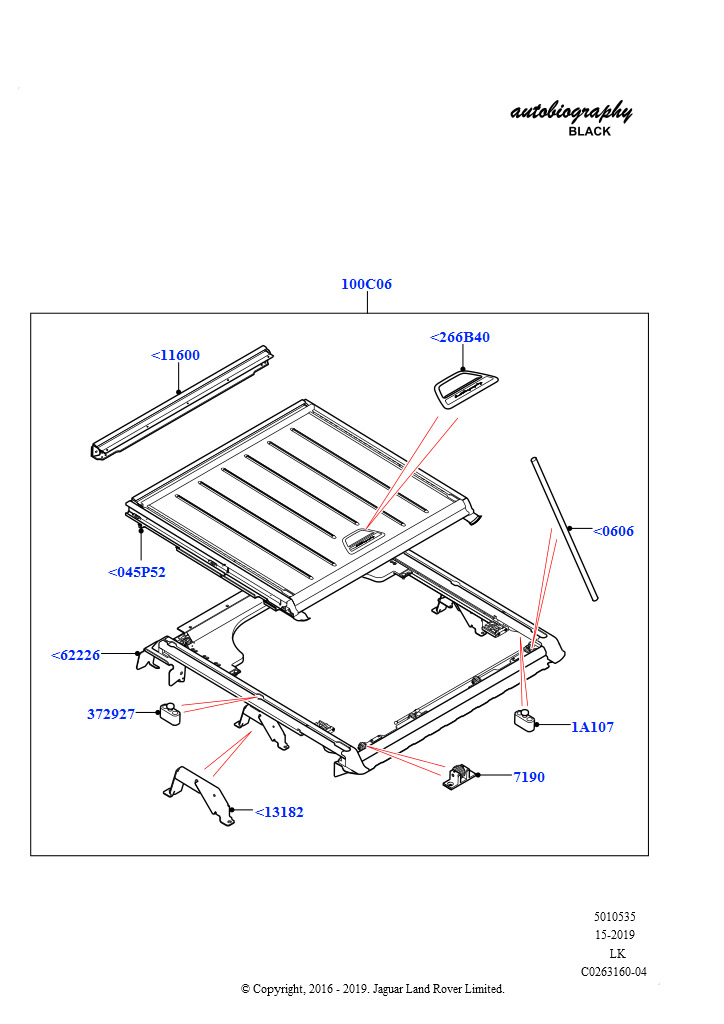 autobiography
BLACK

100C06

<11600

<266B40

<0606

<045P52

<62226

372927

1A107

7190

<13182

5010535
15-2019
LK
C0263160-04

© Copyright, 2016 - 2019. Jaguar Land Rover Limited.