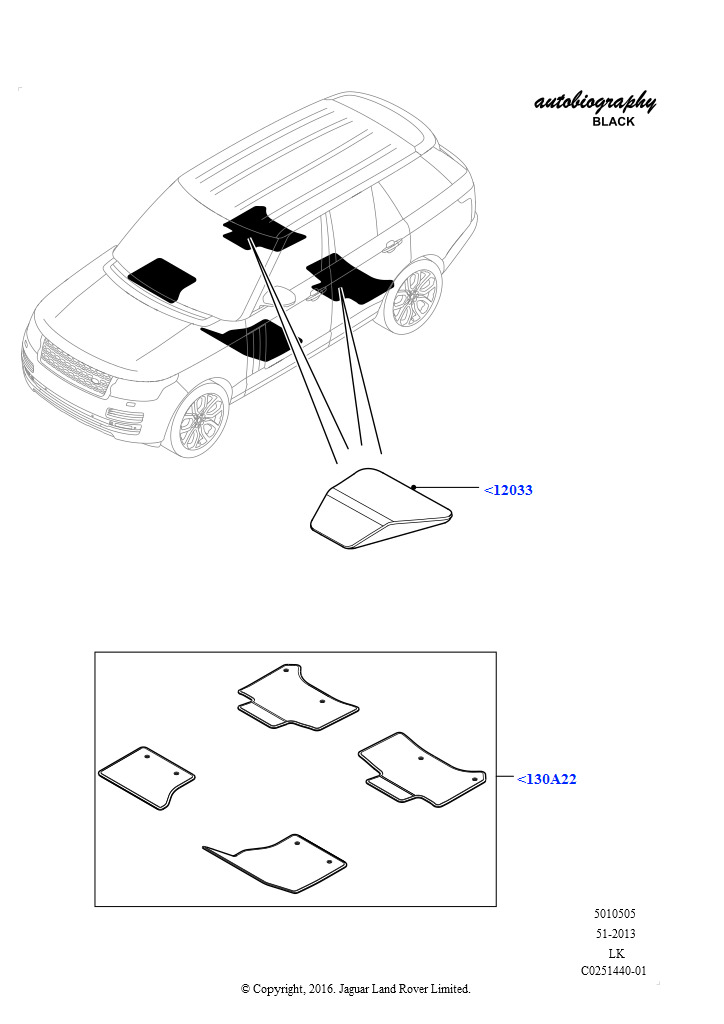 autobiography
BLACK

<12033

<130A22

5010505
51-2013
LK
C0251440-01

© Copyright, 2016. Jaguar Land Rover Limited.