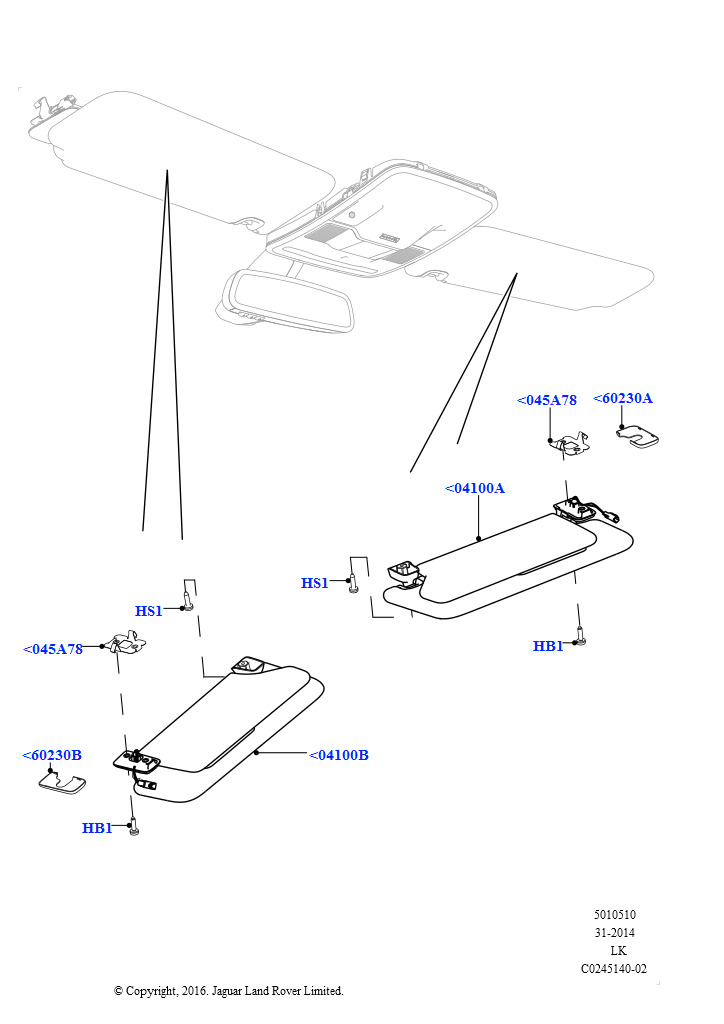 <045A78
<60230A
<04100A
HS1
HB1
HS1
<045A78
<60230B
<04100B
HB1

5010510
31-2014
LK
C0245140-02

© Copyright, 2016. Jaguar Land Rover Limited.