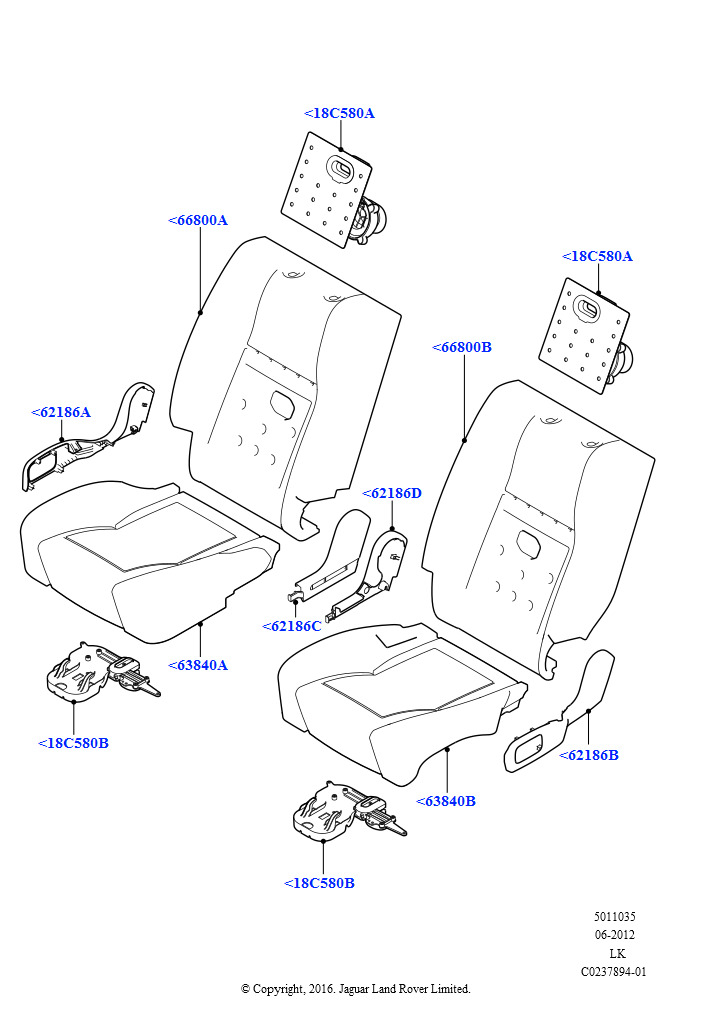 <18C580A
<66800A
<18C580A
<66800B
<62186A
<62186D
<62186C
<63840A
<18C580B
<62186B
<63840B
<18C580B
5011035
06-2012
LK
C0237894-01
© Copyright, 2016. Jaguar Land Rover Limited.