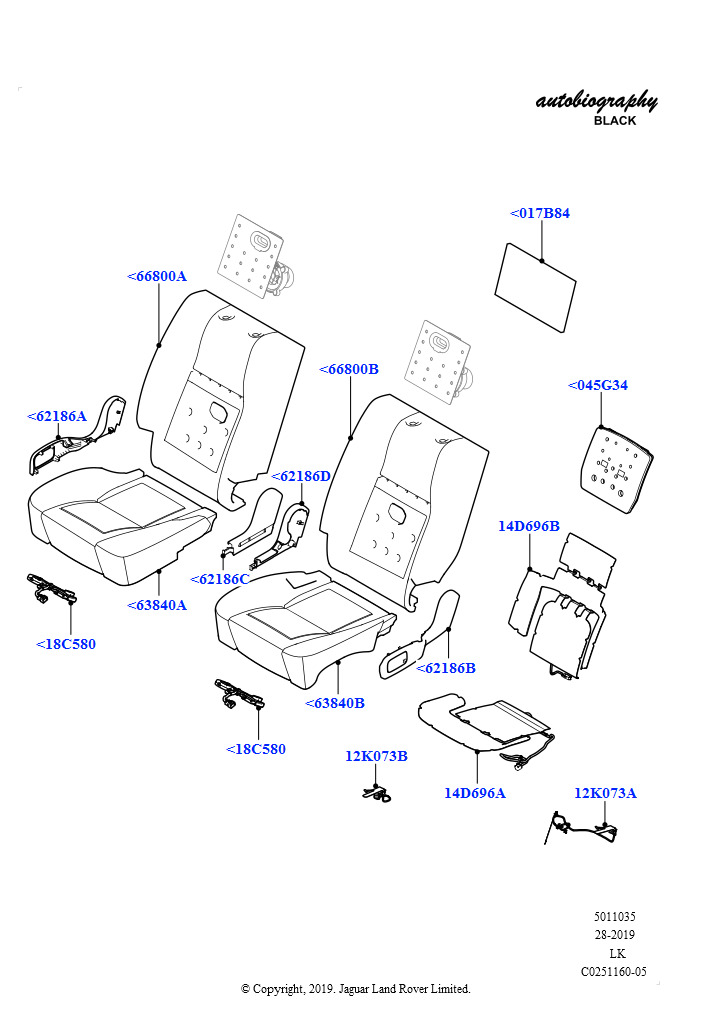 autobiography
BLACK

<017B84

<66800A

<66800B

<045G34

<62186A

<62186D

14D696B

<62186C

<63840A

<18C580

<62186B

<63840B

<18C580

12K073B

14D696A

12K073A

5011035
28-2019
LK
C0251160-05

© Copyright, 2019. Jaguar Land Rover Limited.