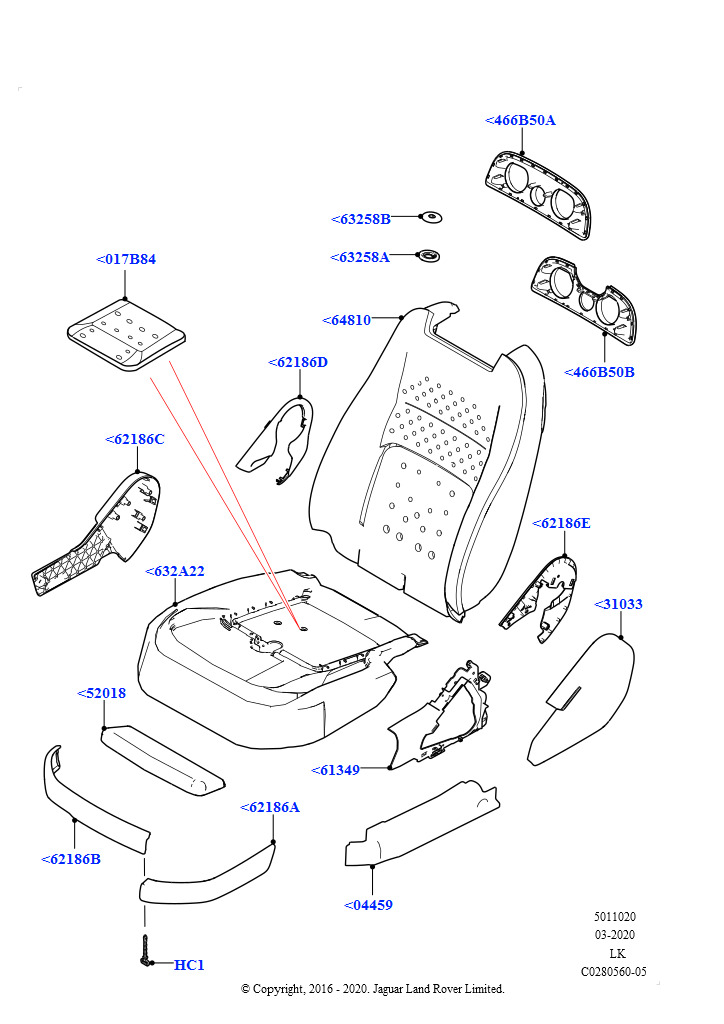 <466B50A
<63258B
<63258A
<017B84
<64810
<466B50B
<62186D
<62186C
<62186E
<632A22
<31033
<52018
<61349
<62186A
<62186B
<04459
HC1
5011020
03-2020
LK
C0280560-05
© Copyright, 2016 - 2020. Jaguar Land Rover Limited.