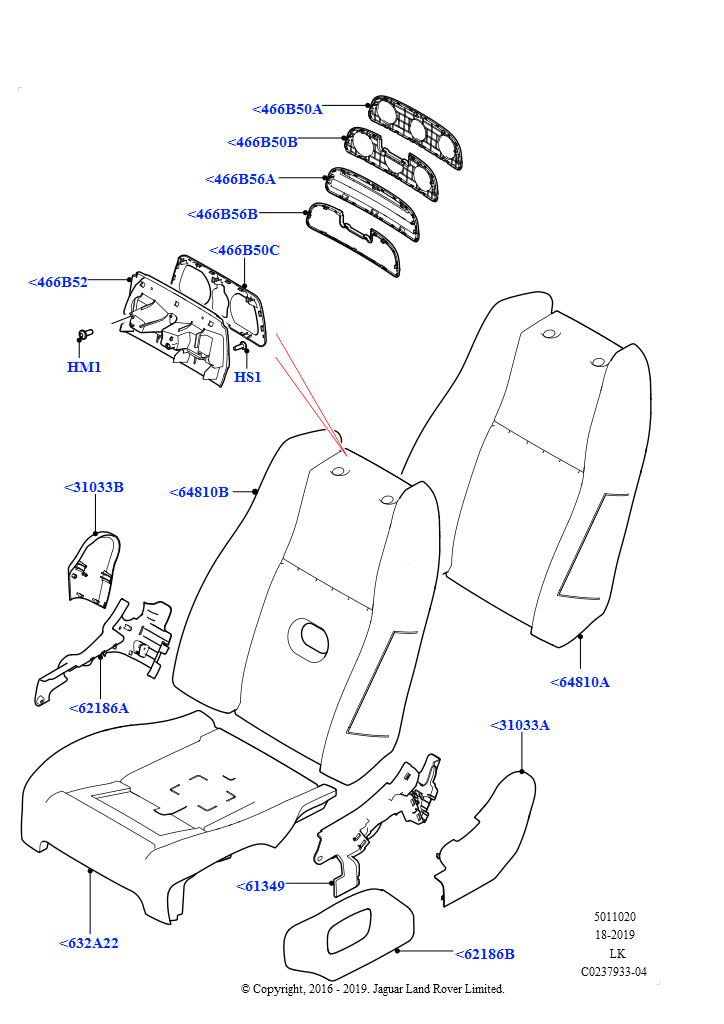 <466B50A
<466B50B
<466B56A
<466B56B
<466B50C
<466B52
HM1
HS1
<31033B
<64810B
<62186A
<64810A
<31033A
<61349
<632A22
<62186B
5011020
18-2019
LK
C0237933-04
© Copyright, 2016 - 2019. Jaguar Land Rover Limited.