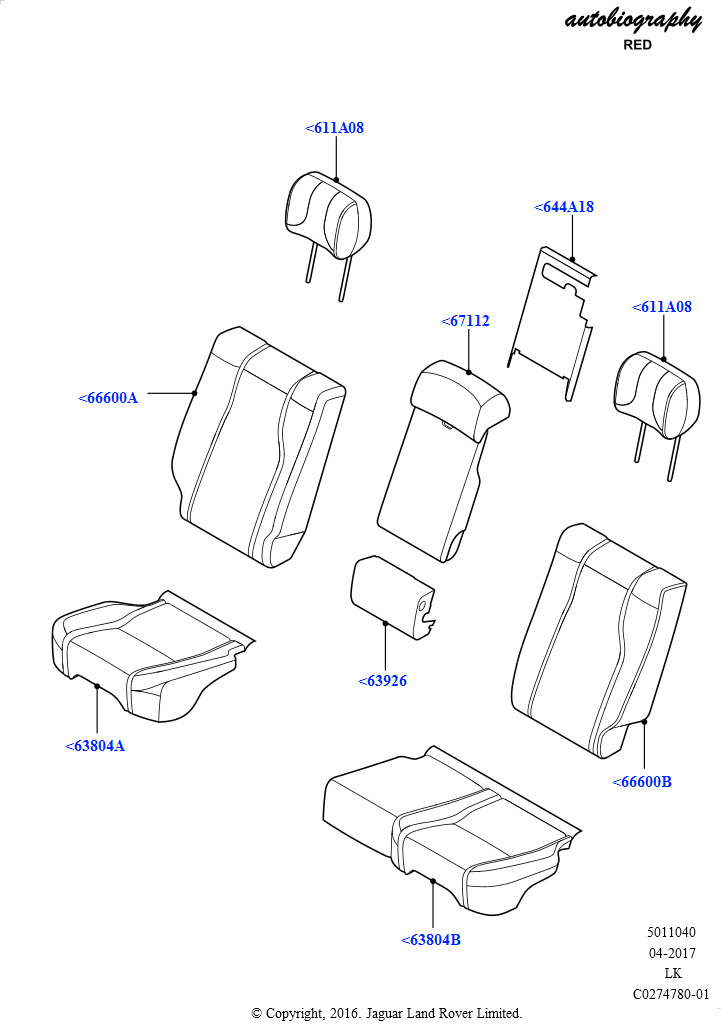 autobiography
RED

<611A08

<644A18

<611A08

<67112

<66600A

<63926

<63804A

<66600B

<63804B

5011040
04-2017
LK
C0274780-01

© Copyright, 2016. Jaguar Land Rover Limited.