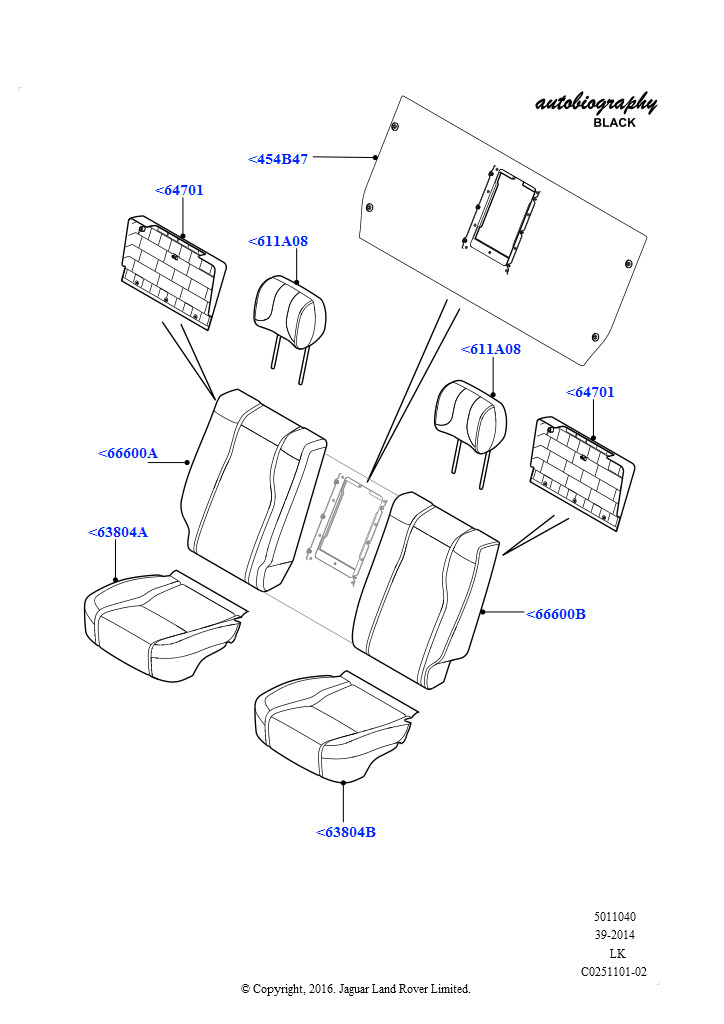 autobiography
BLACK

<454B47

<64701

<611A08

<611A08

<64701

<66600A

<63804A

<66600B

<63804B

5011040
39-2014
LK
C0251101-02

© Copyright, 2016. Jaguar Land Rover Limited.