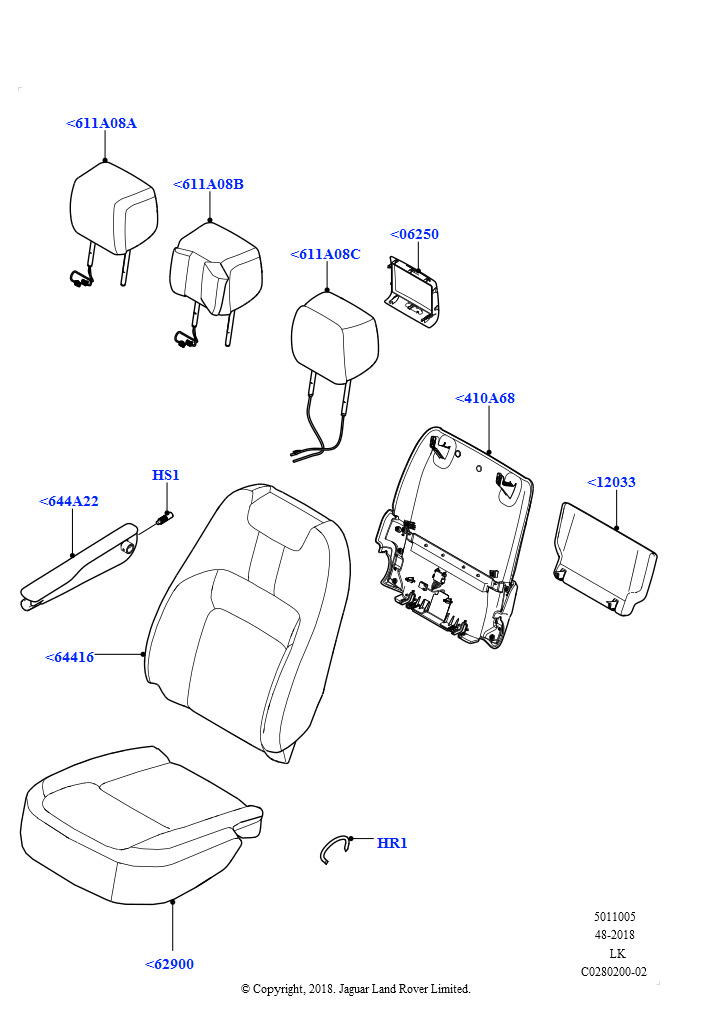 <611A08A

<611A08B

<611A08C

<06250

<410A68

HS1

<644A22

<12033

<64416

HR1

<62900

5011005
48-2018
LK
C0280200-02

© Copyright, 2018. Jaguar Land Rover Limited.