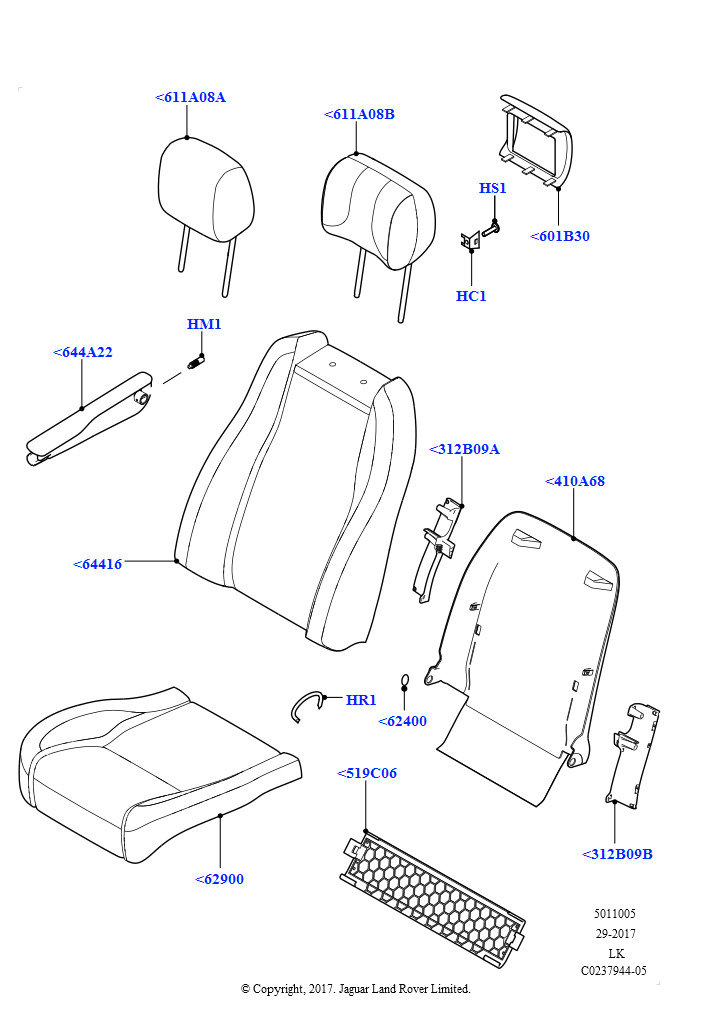 <611A08A

<611A08B

HS1

<601B30

HC1

HM1

<644A22

<312B09A

<410A68

<64416

HR1

<62400

<519C06

<312B09B

<62900

5011005
29-2017
LK
C0237944-05

© Copyright, 2017. Jaguar Land Rover Limited.