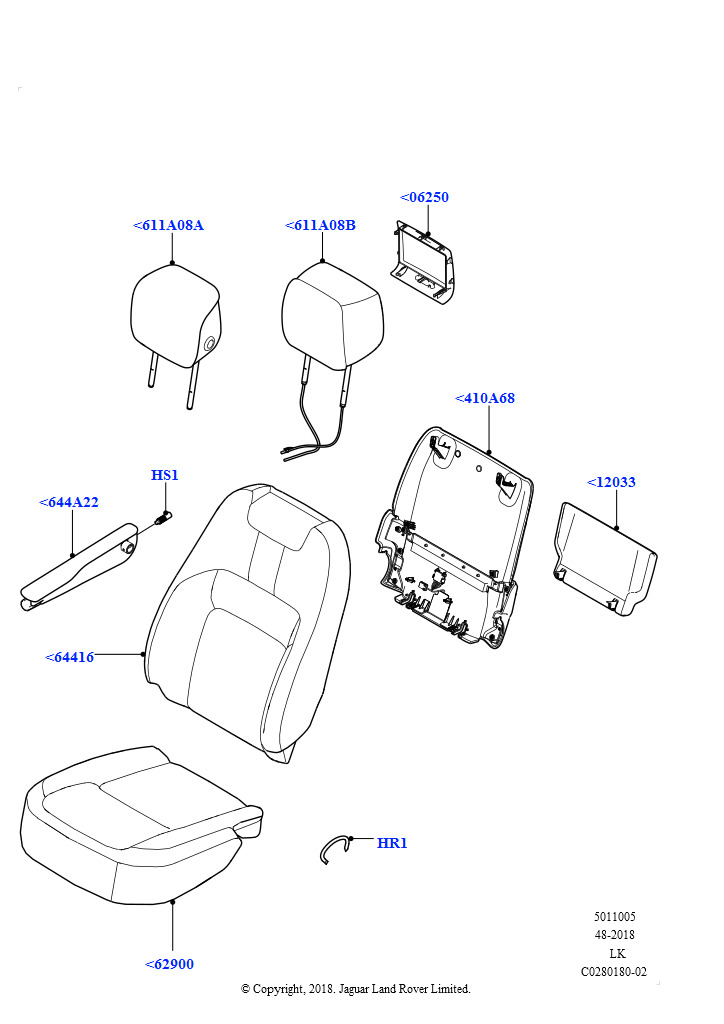 <06250

<611A08A

<611A08B

<410A68

HS1

<644A22

<12033

<64416

HR1

<62900

5011005
48-2018
LK
C0280180-02

© Copyright, 2018. Jaguar Land Rover Limited.