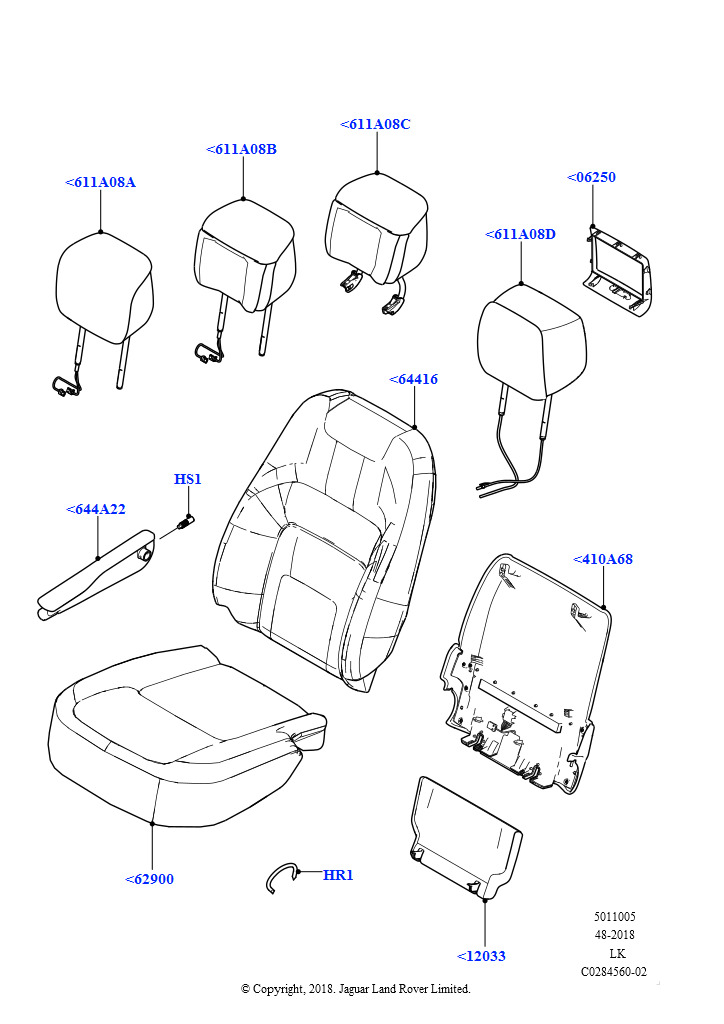 <611A08C

<611A08B

<611A08A

<06250

<611A08D

<64416

HS1

<644A22

<410A68

<62900

HR1

<12033

5011005
48-2018
LK
C0284560-02

© Copyright, 2018. Jaguar Land Rover Limited.