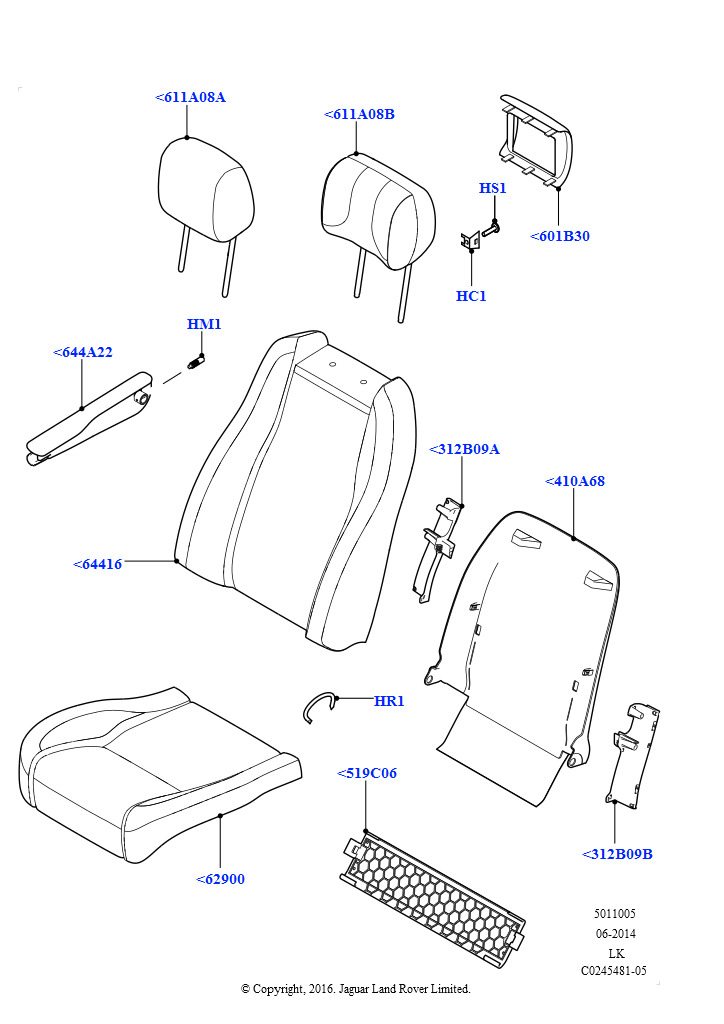 <611A08A

<611A08B

HS1

<601B30

HC1

HM1

<644A22

<312B09A

<410A68

<64416

HR1

<519C06

<312B09B

<62900

5011005
06-2014
LK
C0245481-05

© Copyright, 2016. Jaguar Land Rover Limited.