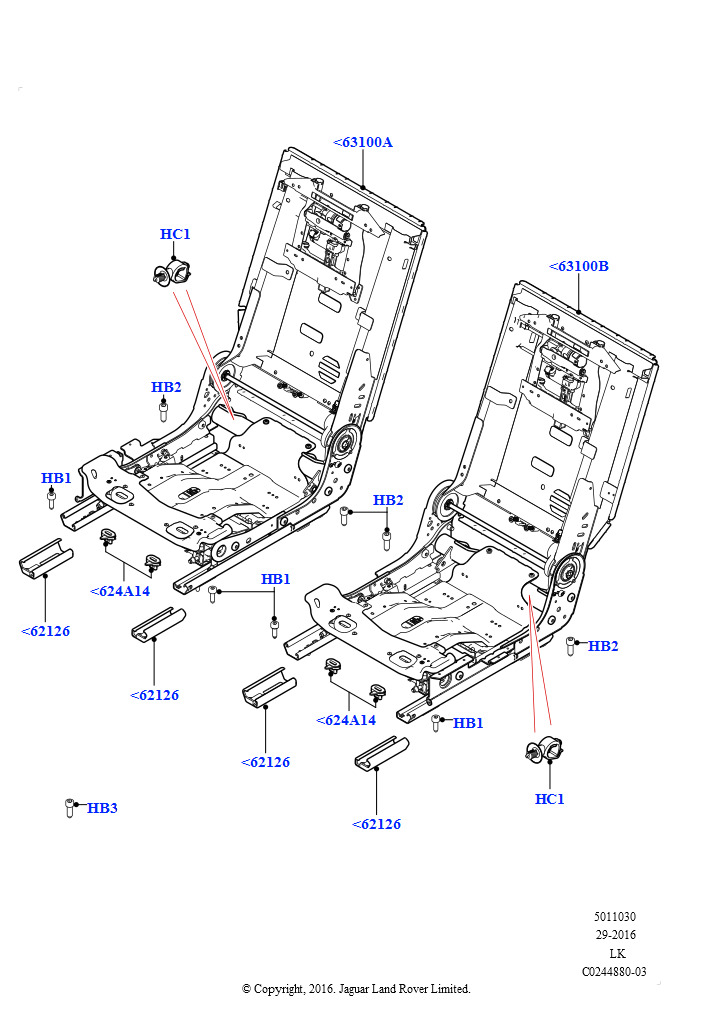 <63100A

HC1

<63100B

HB2

HB1

HB2

<624A14

HB1

<62126

<62126

HB2

<624A14

HB1

<62126

HC1

HB3

<62126

5011030
29-2016
LK
C0244880-03

© Copyright, 2016. Jaguar Land Rover Limited.