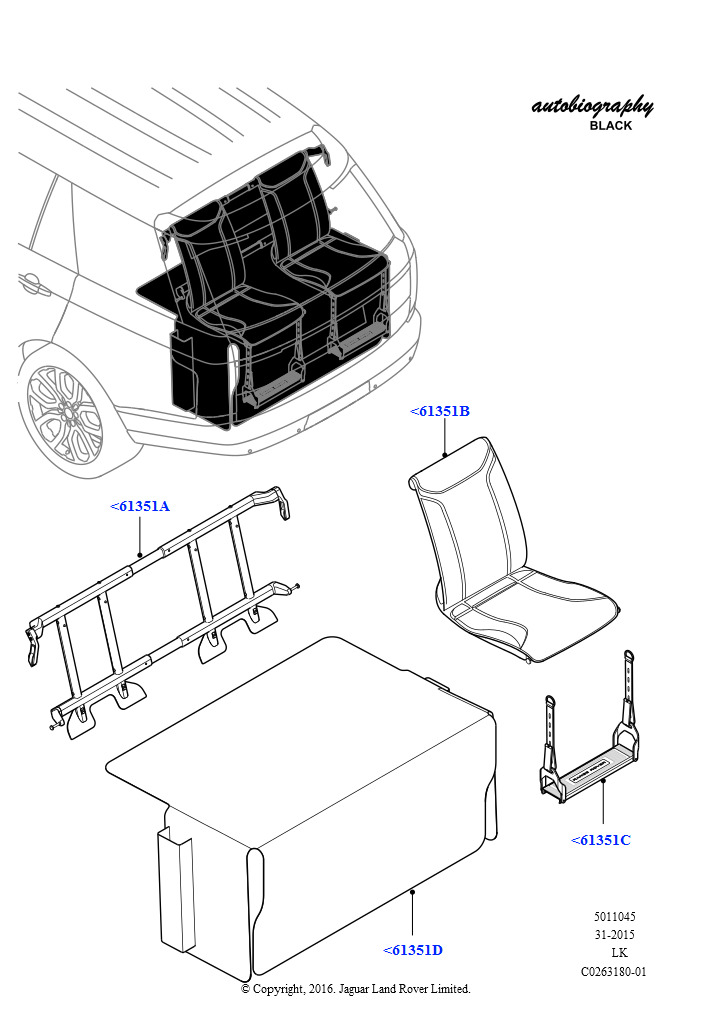 autobiography
BLACK

<61351B

<61351A

<61351C

<61351D

5011045
31-2015
LK
C0263180-01

© Copyright, 2016. Jaguar Land Rover Limited.