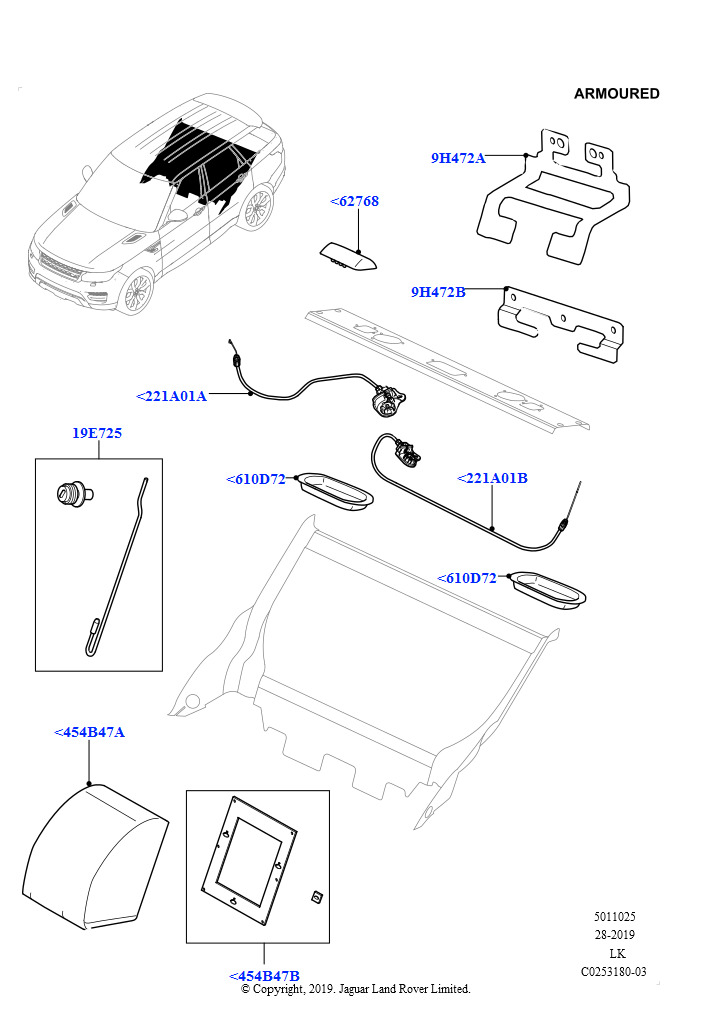 ARMOURED

9H472A

<62768

9H472B

<221A01A

19E725

<610D72

<221A01B

<610D72

<454B47A

<454B47B

5011025
28-2019
LK
C0253180-03

© Copyright, 2019. Jaguar Land Rover Limited.