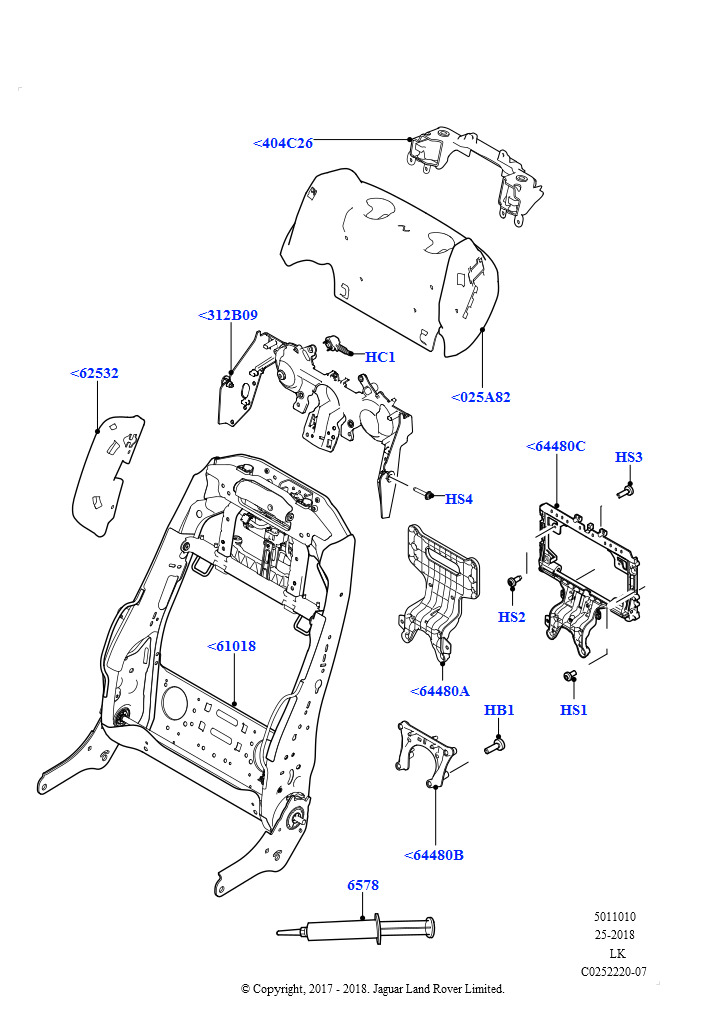 <404C26

<312B09

HC1

<62532

<025A82

<64480C

HS3

HS4

HS2

<61018

<64480A

HB1

HS1

<64480B

6578

5011010
25-2018
LK
C0252220-07

© Copyright, 2017 - 2018. Jaguar Land Rover Limited.