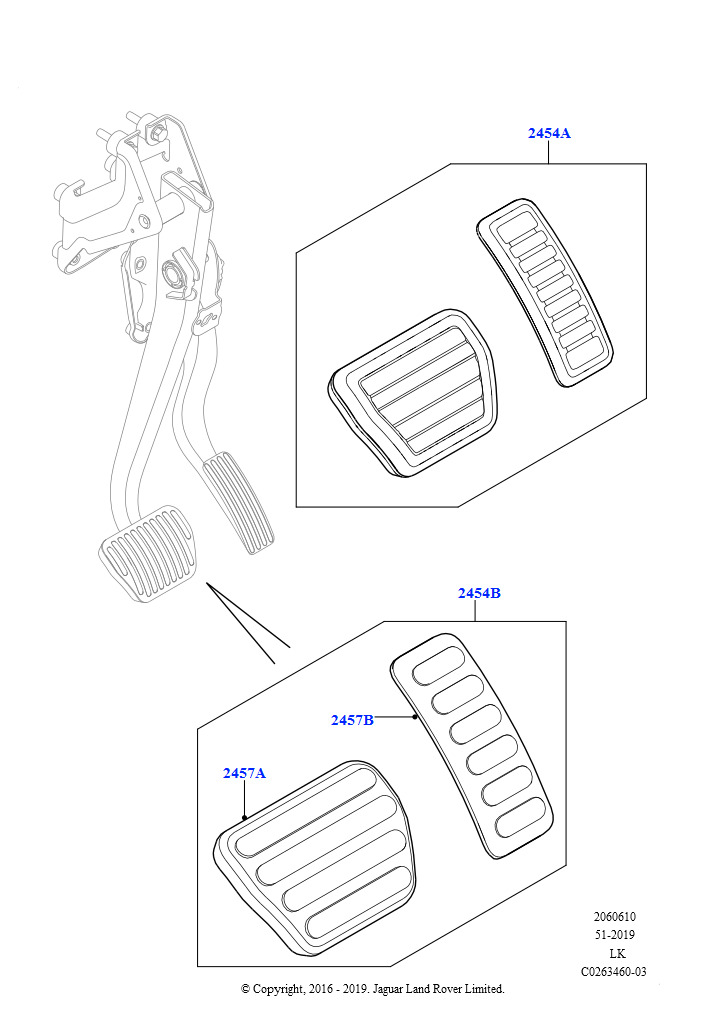 2454A

2454B

2457B

2457A

2060610
51-2019
LK
C0263460-03

© Copyright, 2016 - 2019. Jaguar Land Rover Limited.