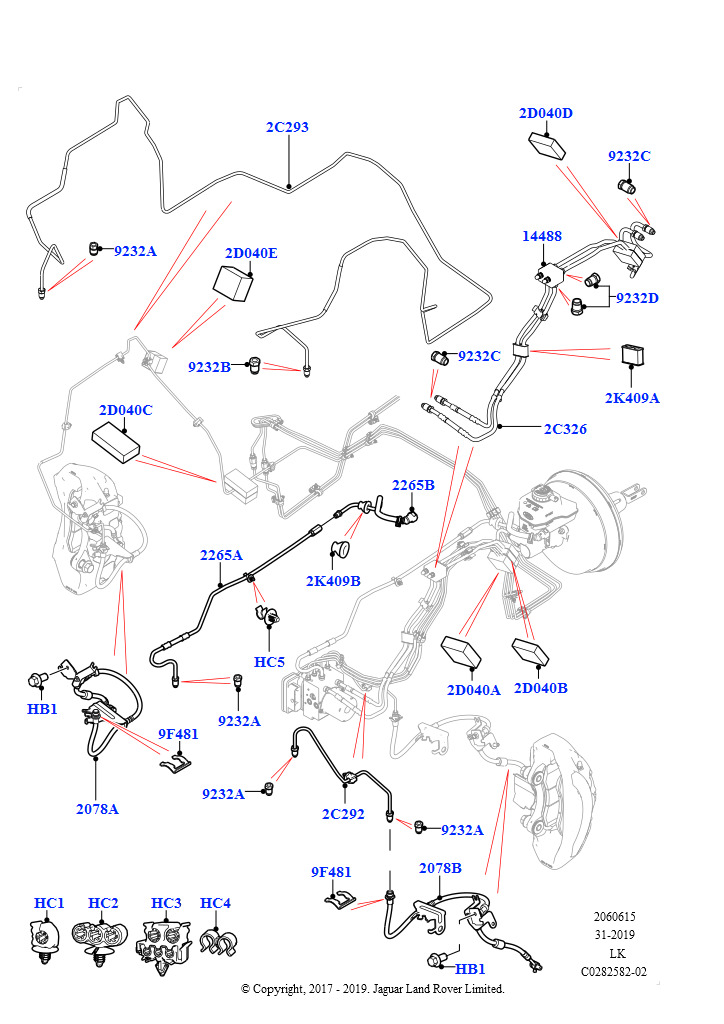 2C293

2D040D

9232C

9232A

2D040E

14488

9232D

9232B

9232C

2K409A

2D040C

2C326

2265B

2265A

2K409B

HC5

2D040A

2D040B

HB1

9232A

9F481

2078A

9232A

2C292

9232A

9F481

2078B

HC1

HC2

HC3

HC4

HB1

2060615
31-2019
LK
C0282582-02

© Copyright, 2017 - 2019. Jaguar Land Rover Limited.