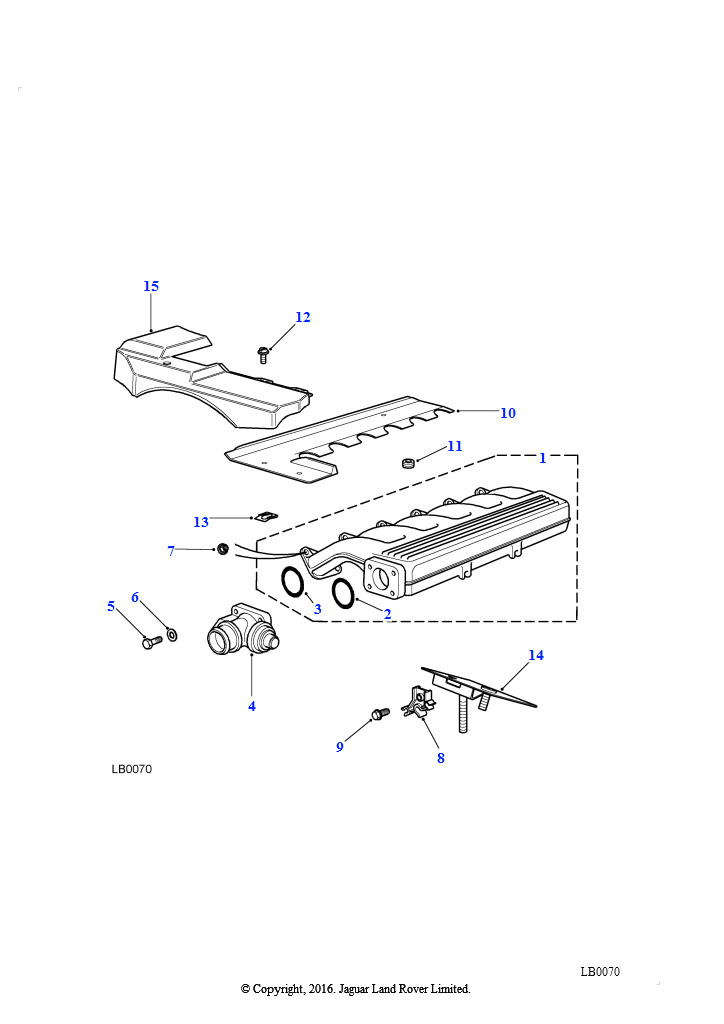 15
12
10
11
1
13
7
3
2
5
6
4
14
9
8
LB0070

LB0070
© Copyright, 2016. Jaguar Land Rover Limited.