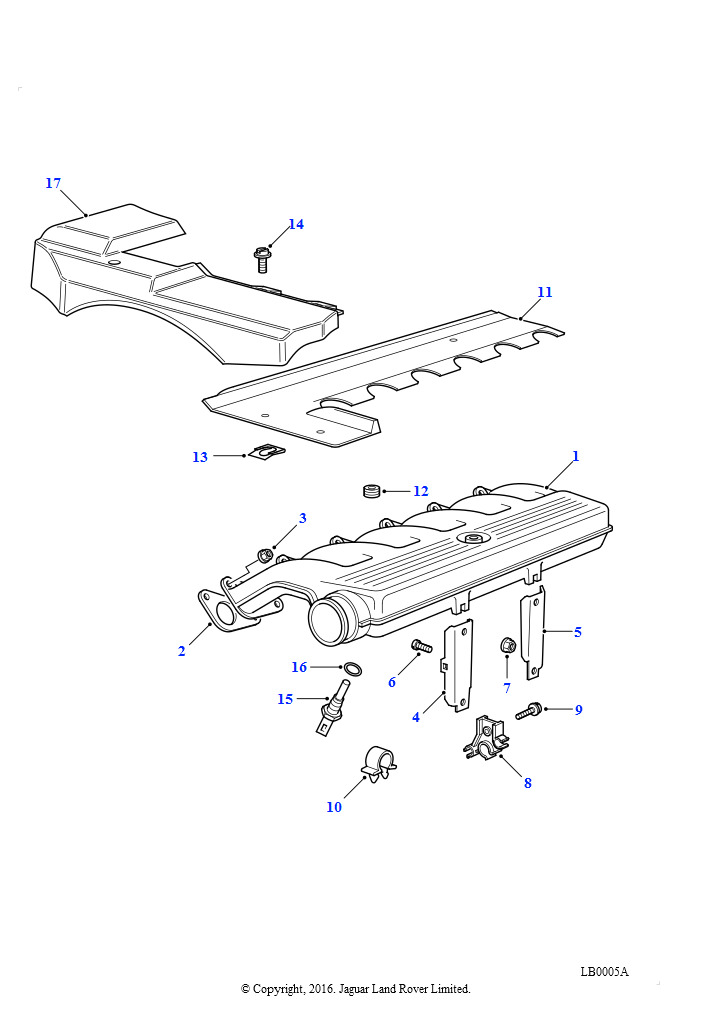 17
14
11
13
1
12
3
2
5
16
6
7
15
4
9
8
10

LB0005A
© Copyright, 2016. Jaguar Land Rover Limited.