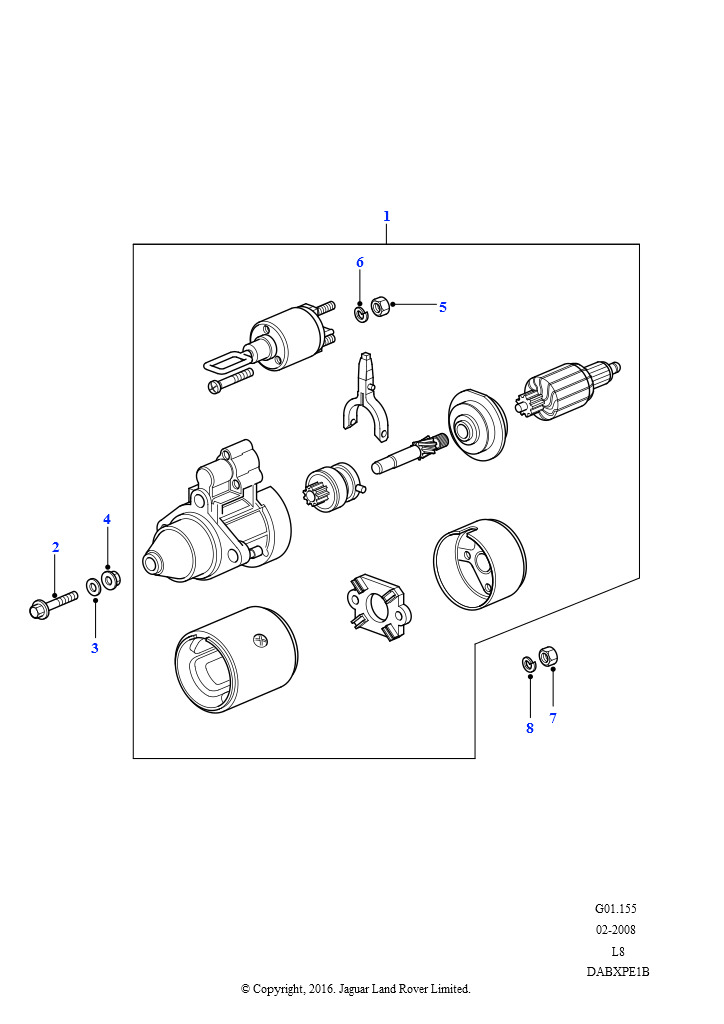 1

6

5

4

2

3

8

7

G01.155
02-2008
L8
DABXPE1B

© Copyright, 2016. Jaguar Land Rover Limited.