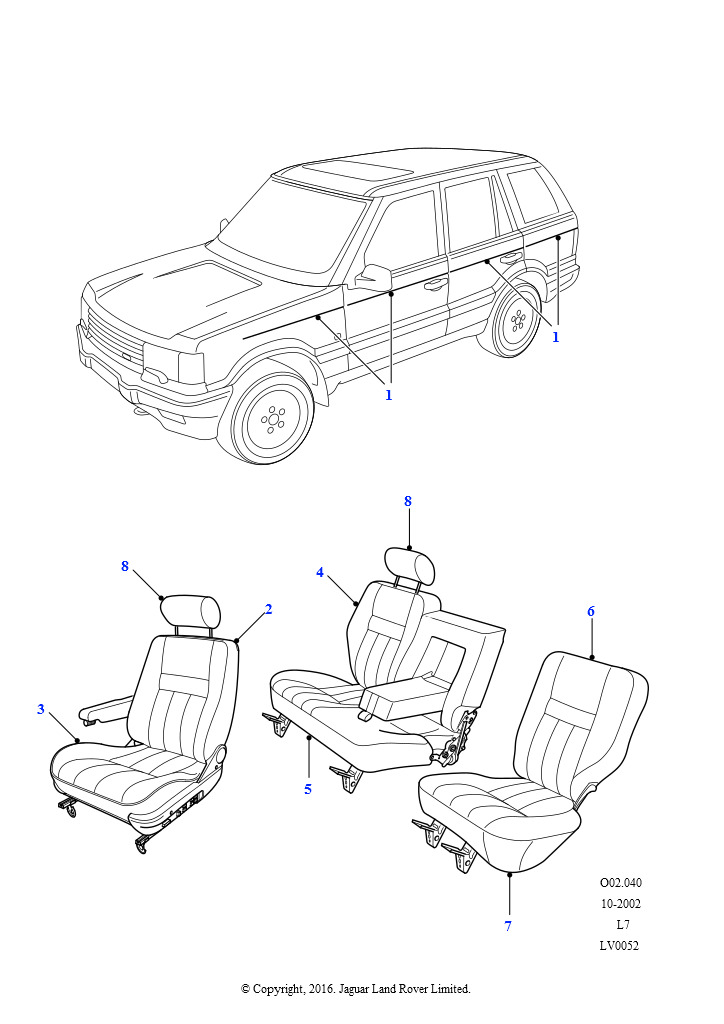 1
1
8
8
4
2
6
3
5
7

O02.040
10-2002
L7
LV0052

© Copyright, 2016. Jaguar Land Rover Limited.