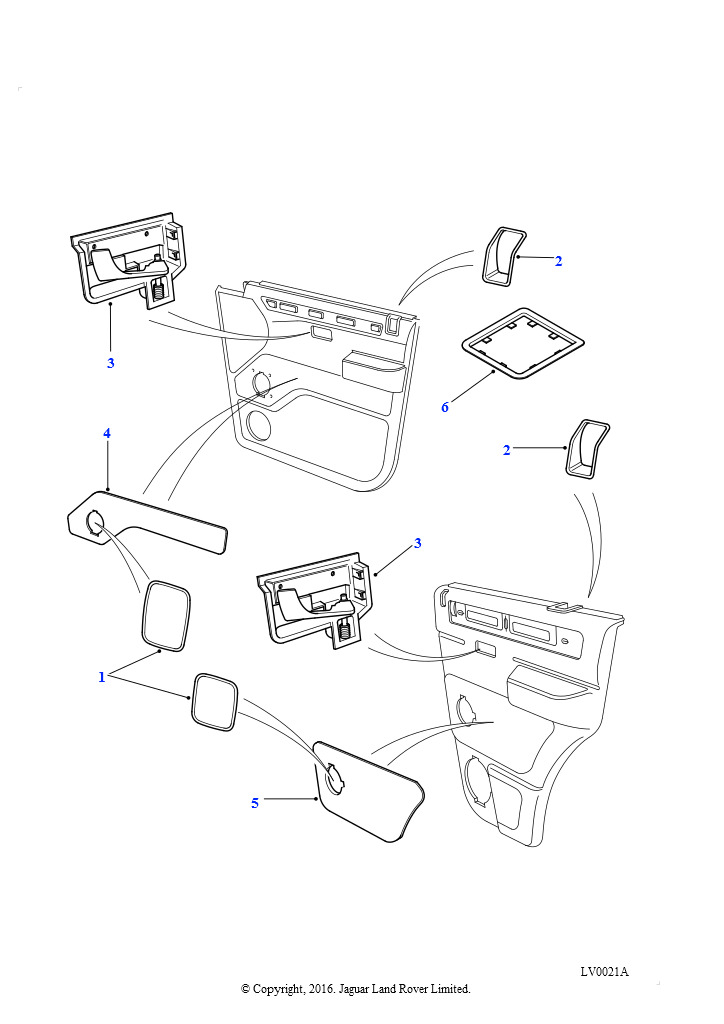 3

2

6

4

2

3

1

5

LV0021A

© Copyright, 2016. Jaguar Land Rover Limited.