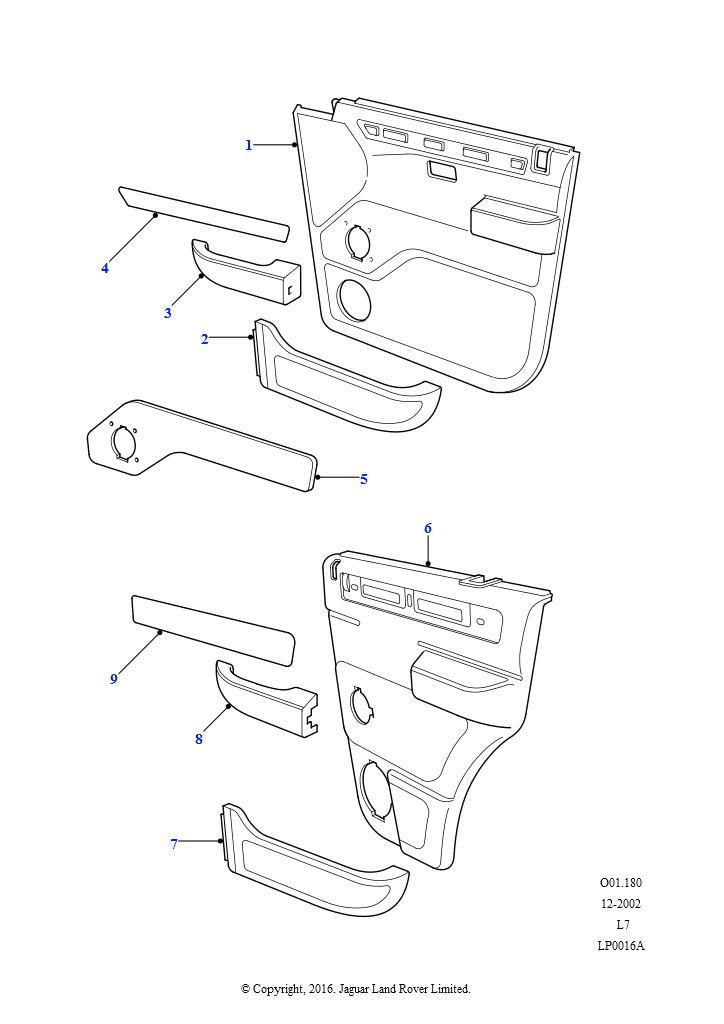 1
4
3
2
5
6
9
8
7

O01.180
12-2002
L7
LP0016A

© Copyright, 2016. Jaguar Land Rover Limited.