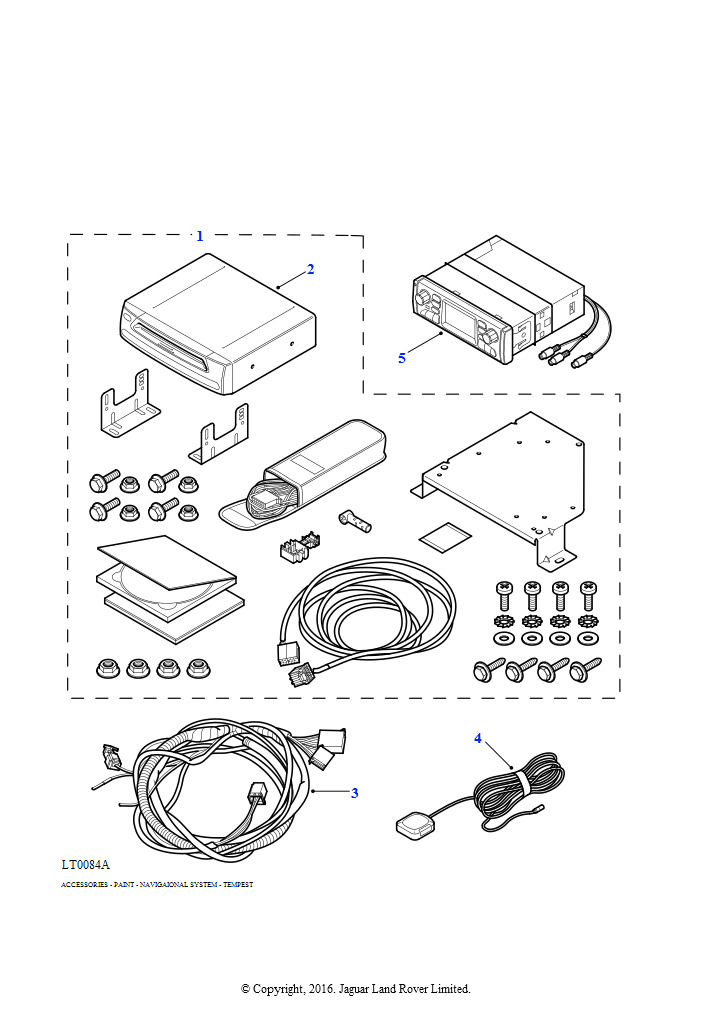 1
2
5
3
4
LT0084A
ACCESSORIES - PAINT - NAVIGAIONAL SYSTEM - TEMPEST

© Copyright, 2016. Jaguar Land Rover Limited.