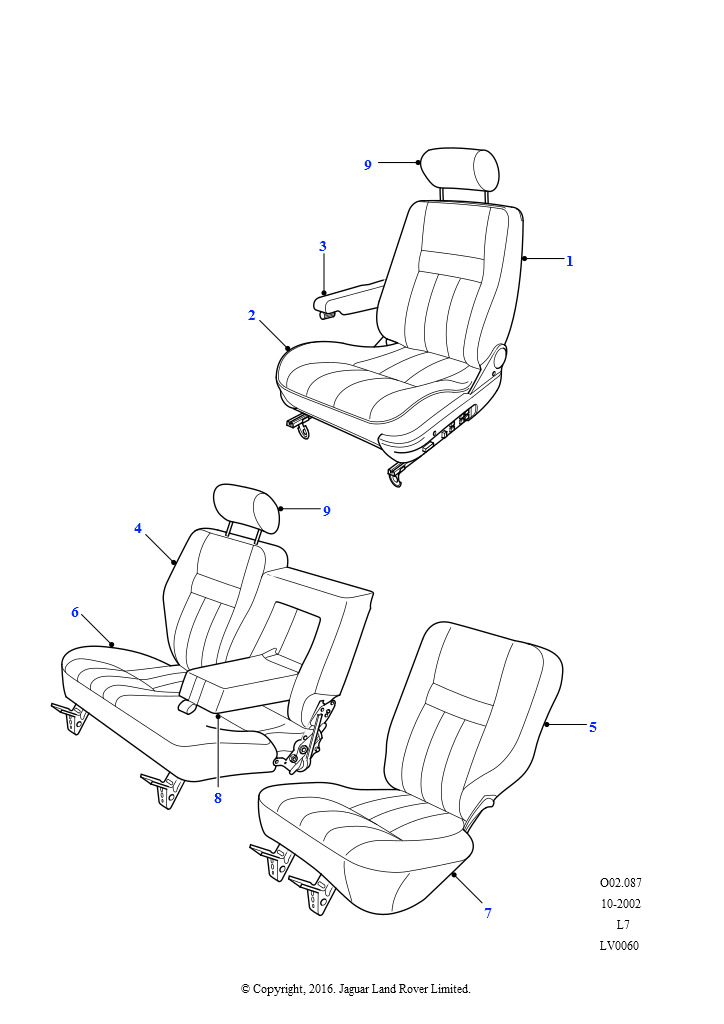 9
3
1
2
9
4
6
5
8
7
O02.087
10-2002
L7
LV0060
© Copyright, 2016. Jaguar Land Rover Limited.